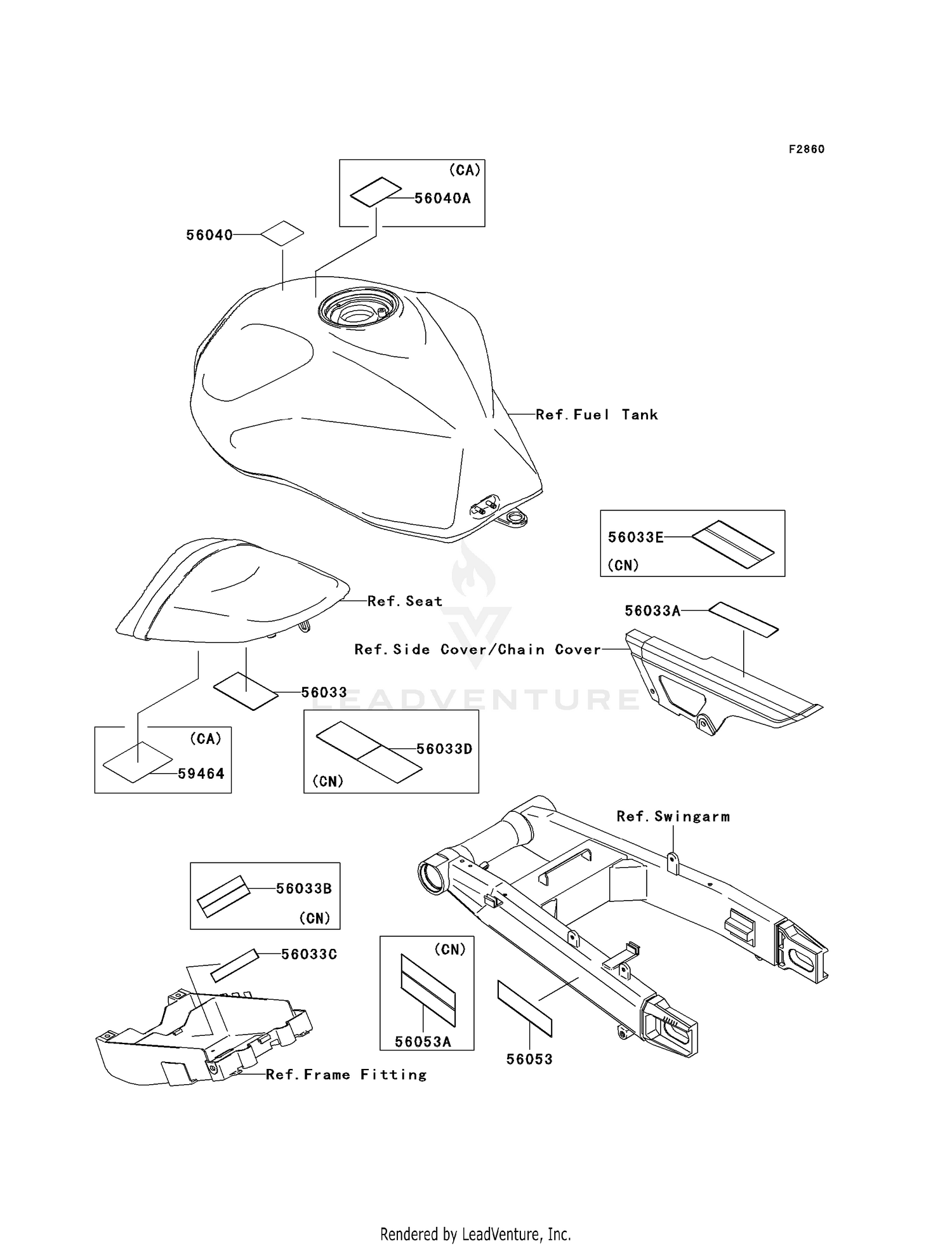 F2860

(CA)
56040A

56040

Ref.Fuel Tank

56033E
(CN)

Ref.Seat

56033A

Ref.Side Cover/Chain Cover

56033

LEADVENTURE

(CA)
59464

56033D
(CN)

Ref.Swingarm

56033B
(CN)

56033C

(CN)
56053A

56053

Ref.Frame Fitting

Rendered by LeadVenture, Inc.