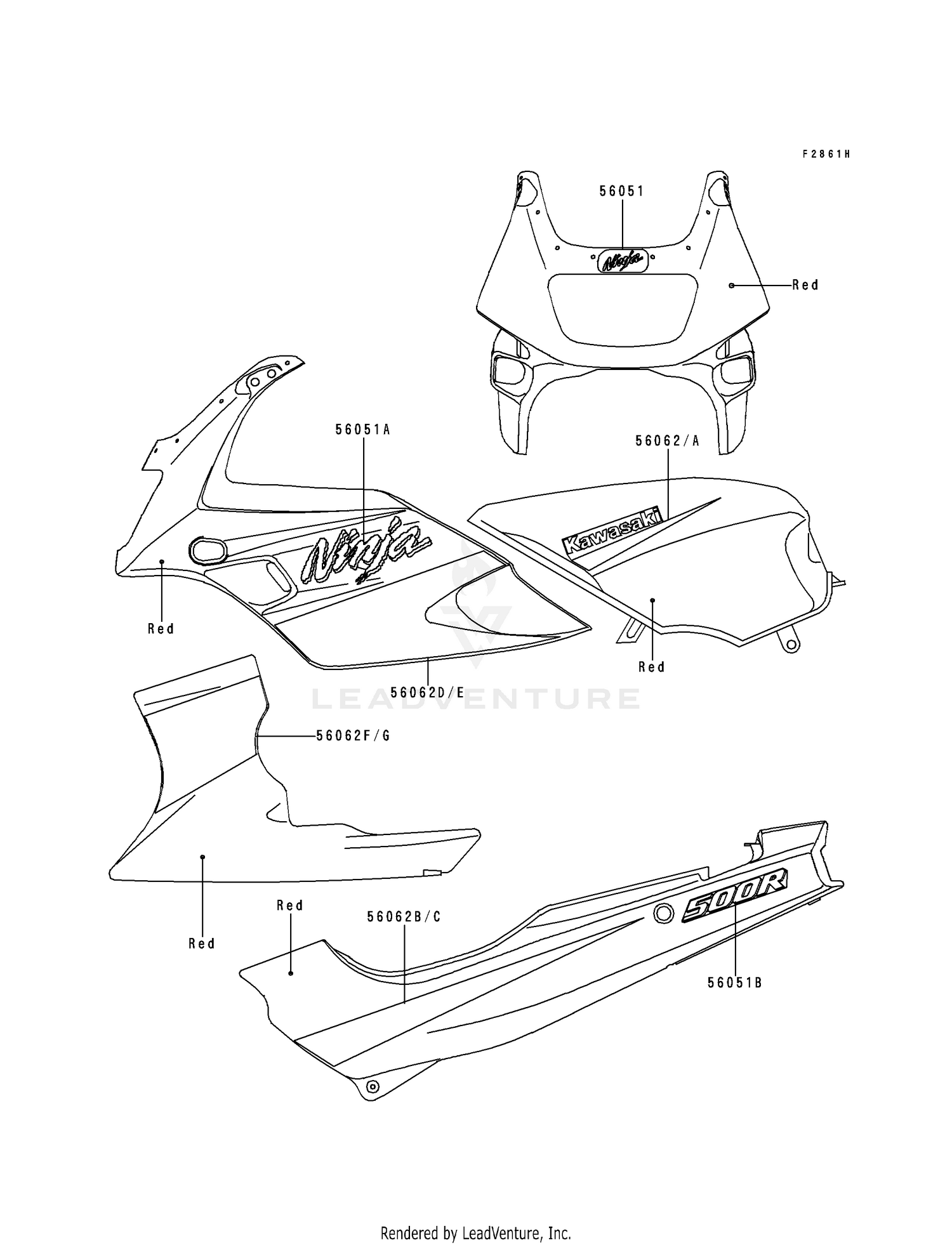 F2861H

56051

Ninja

Red

56051A

56062/A

Ninja

Kawasaki

Red

Red

56062D/E

LEADVENTURE

56062F/G

Red

Red

56062B/C

500R

56051B

Rendered by LeadVenture, Inc.