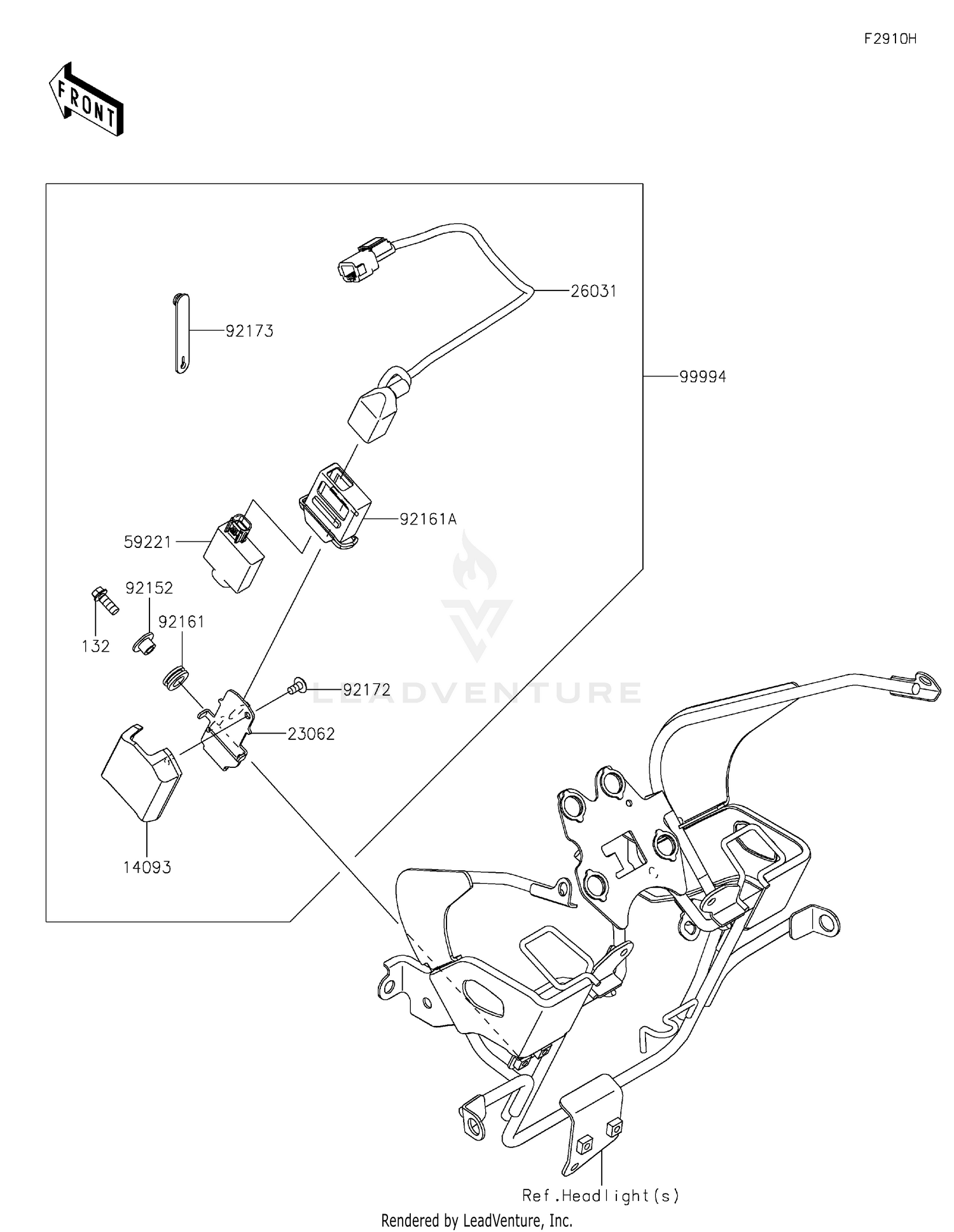 F2910H

FRONT

26031

92173

99994

92161A

59221

92152

92161

132

92172

LEADVENTURE

23062

14093

Ref.Headlight(s)

Rendered by LeadVenture, Inc.