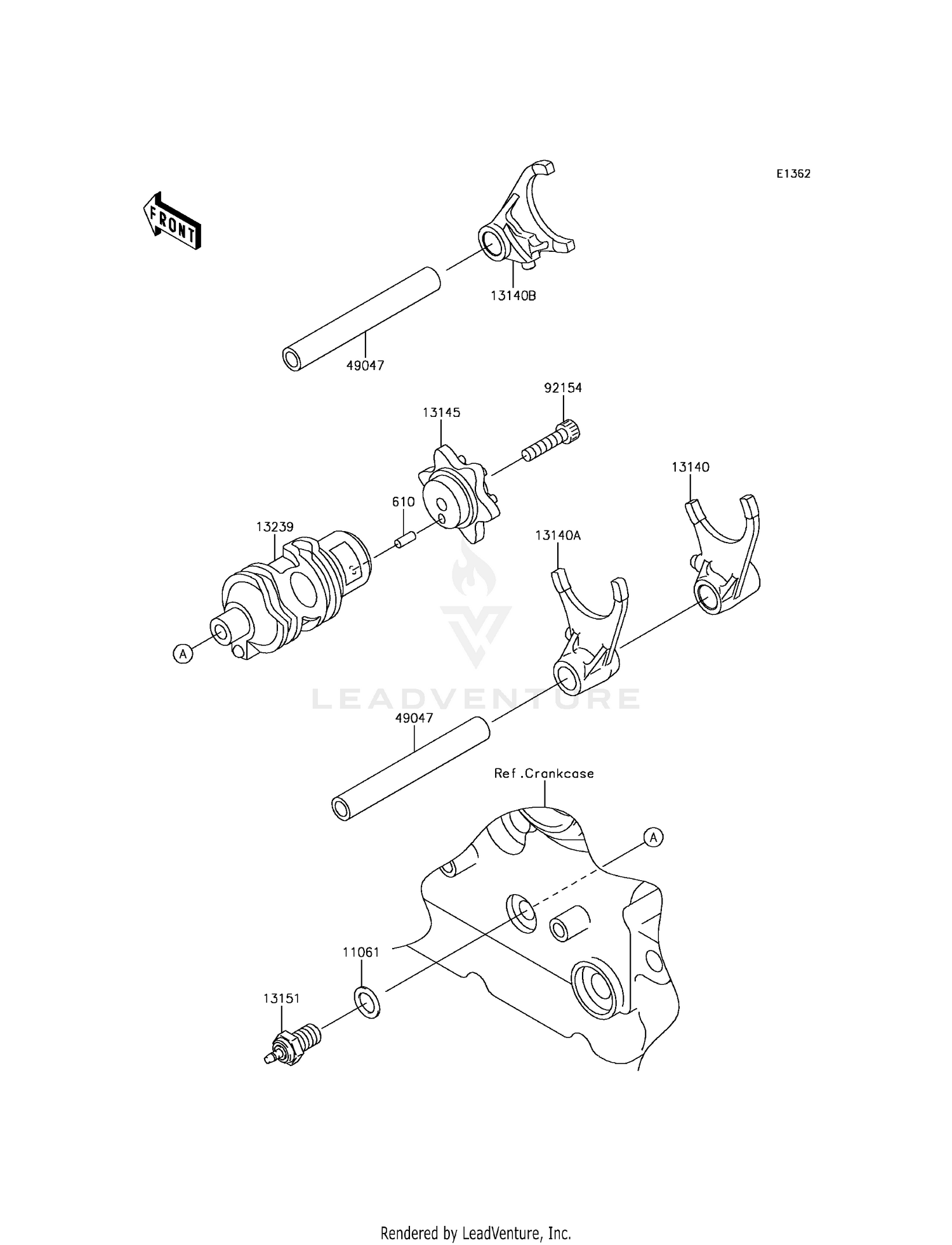 E1362

FRONT

13140B

49047

92154

13145

13140

610

13239

13140A

A

LEADVENTURE

49047

Ref.Crankcase

A

11061

13151

Rendered by LeadVenture, Inc.