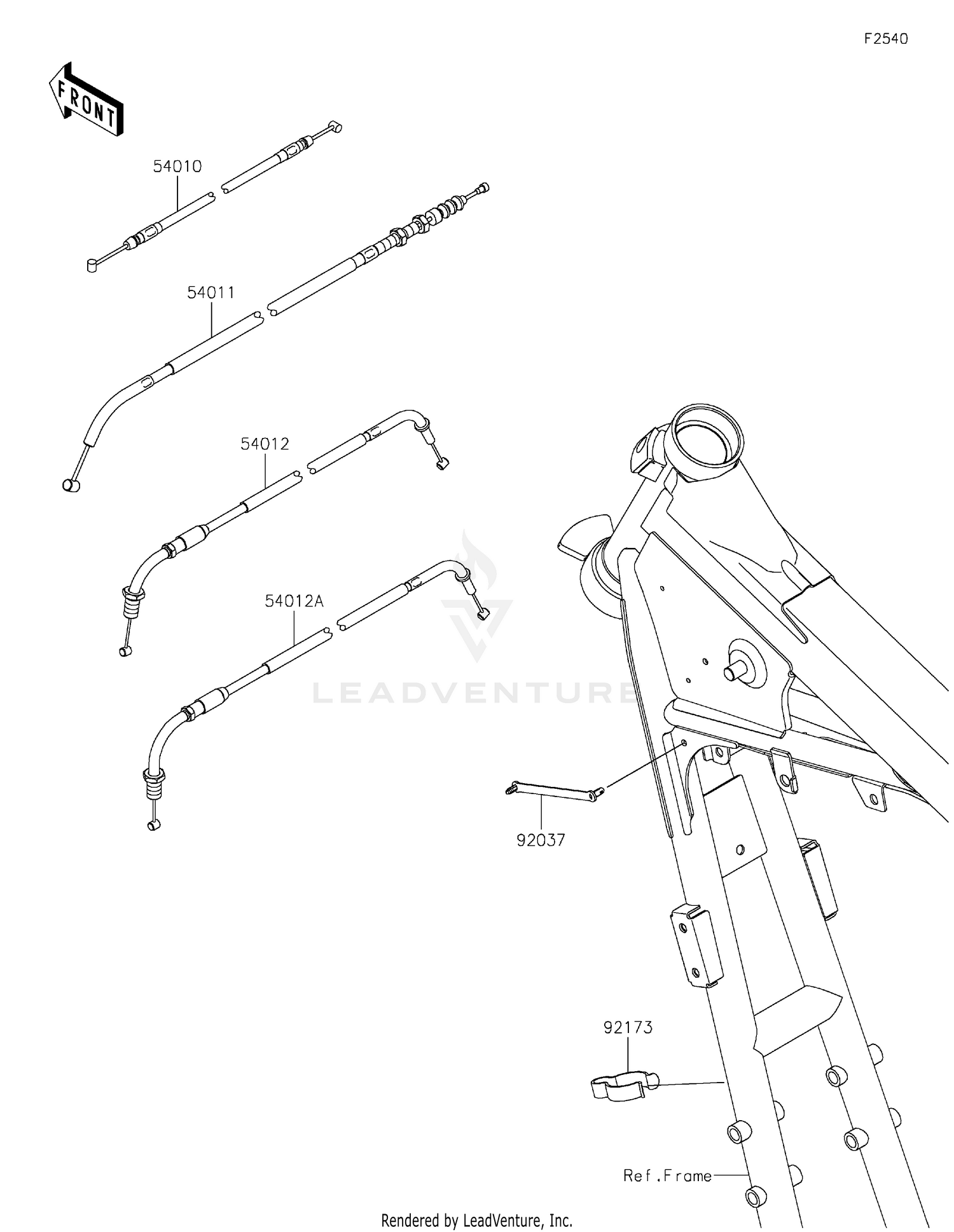 F2540

FRONT

54010

54011

54012

54012A

LEADVENTURE

92037

92173

Ref.Frame

Rendered by LeadVenture, Inc.