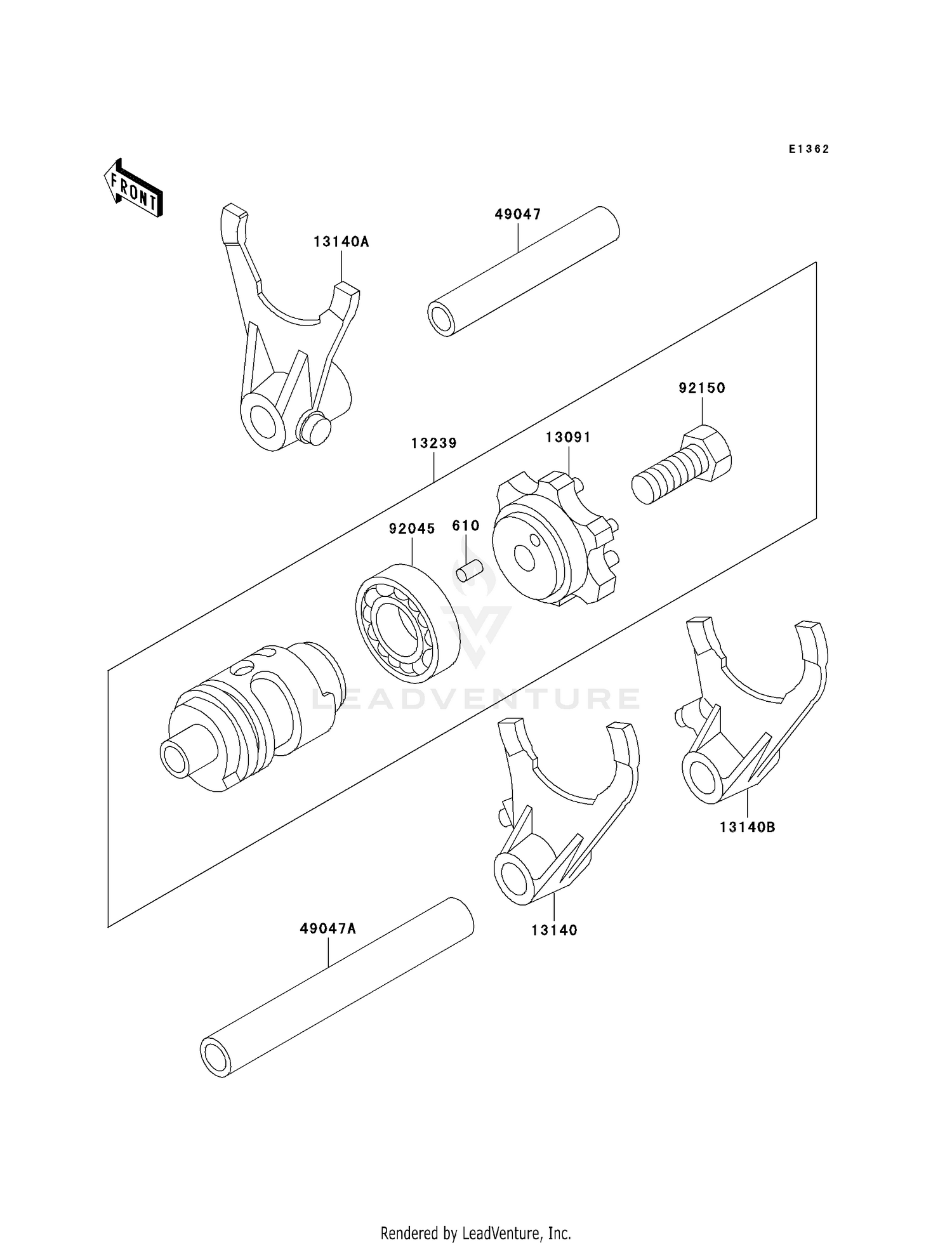 E1362

FRONT

49047

13140A

92150

13239

13091

92045

610

LEADVENTURE

13140B

13140

49047A

Rendered by LeadVenture, Inc.