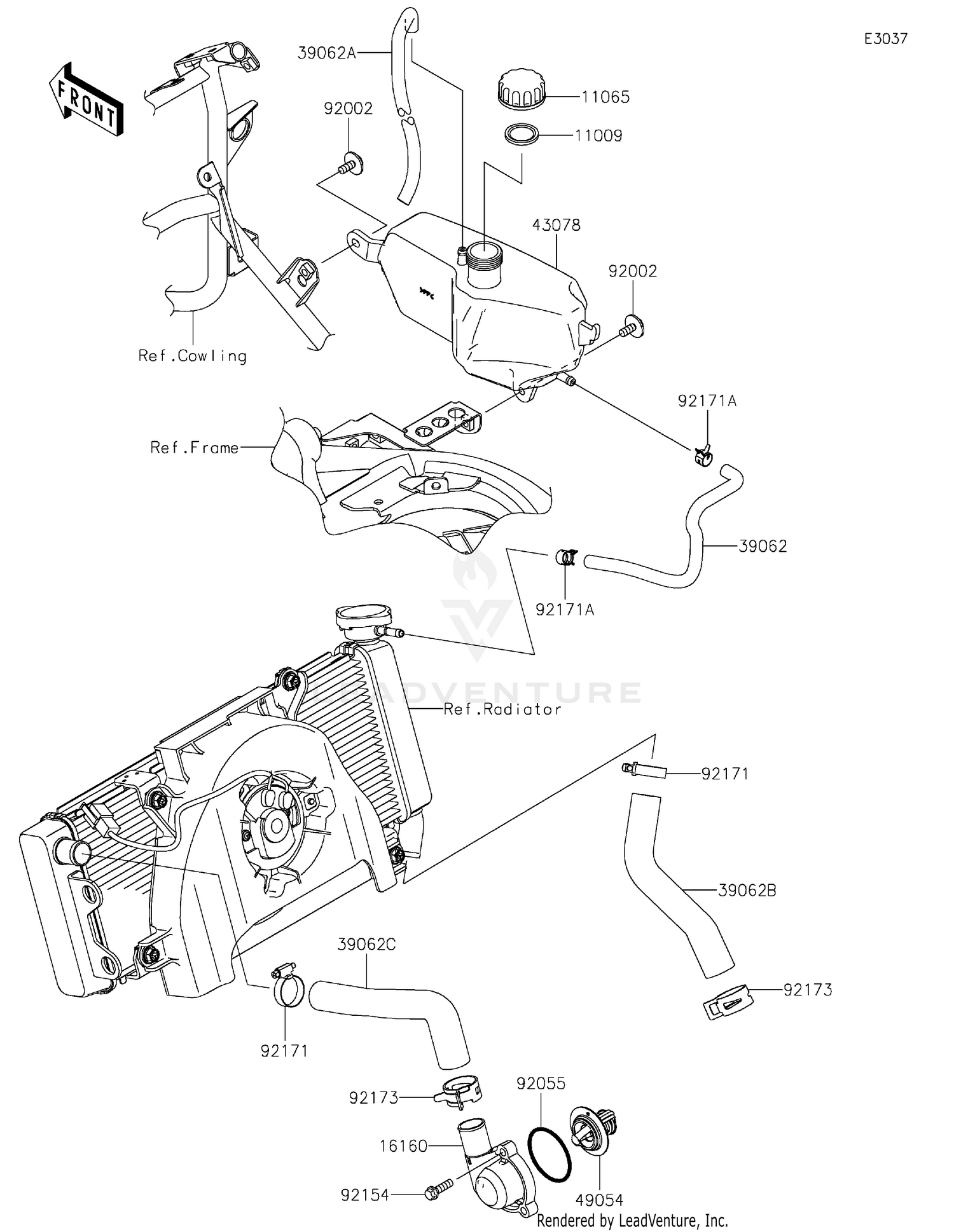 E3037

FRONT

39062A

11065

92002

11009

43078

92002

Ref.Cowling

92171A

Ref.Frame

39062

92171A

LEADVENTURE

Ref.Radiator

92171

39062B

39062C

92173

92171

92055

92173

16160

92154

49054

Rendered by LeadVenture, Inc.