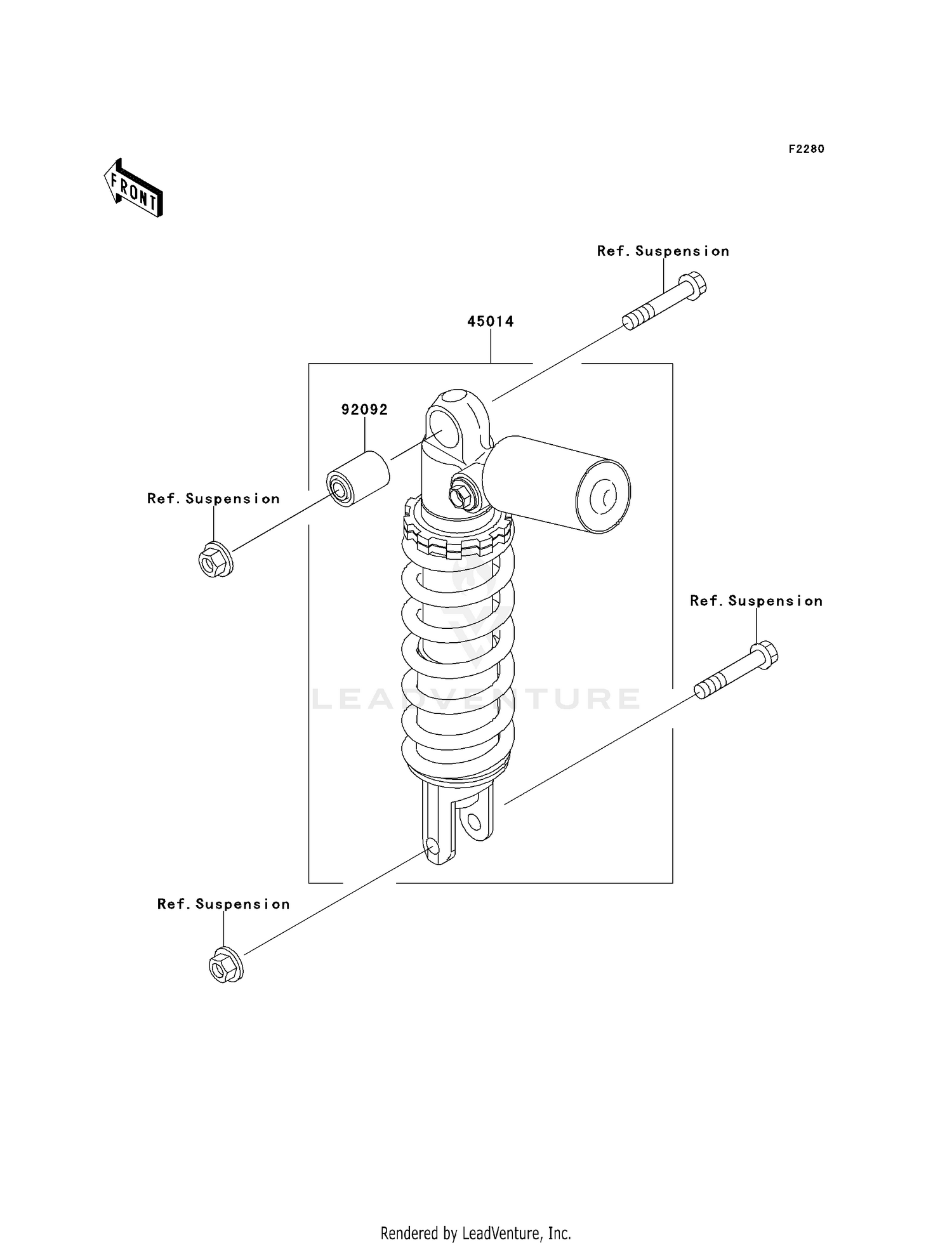 F2280

FRONT

Ref. Suspension

45014

92092

Ref. Suspension

Ref. Suspension

LEADVENTURE

Ref. Suspension

Rendered by LeadVenture, Inc.