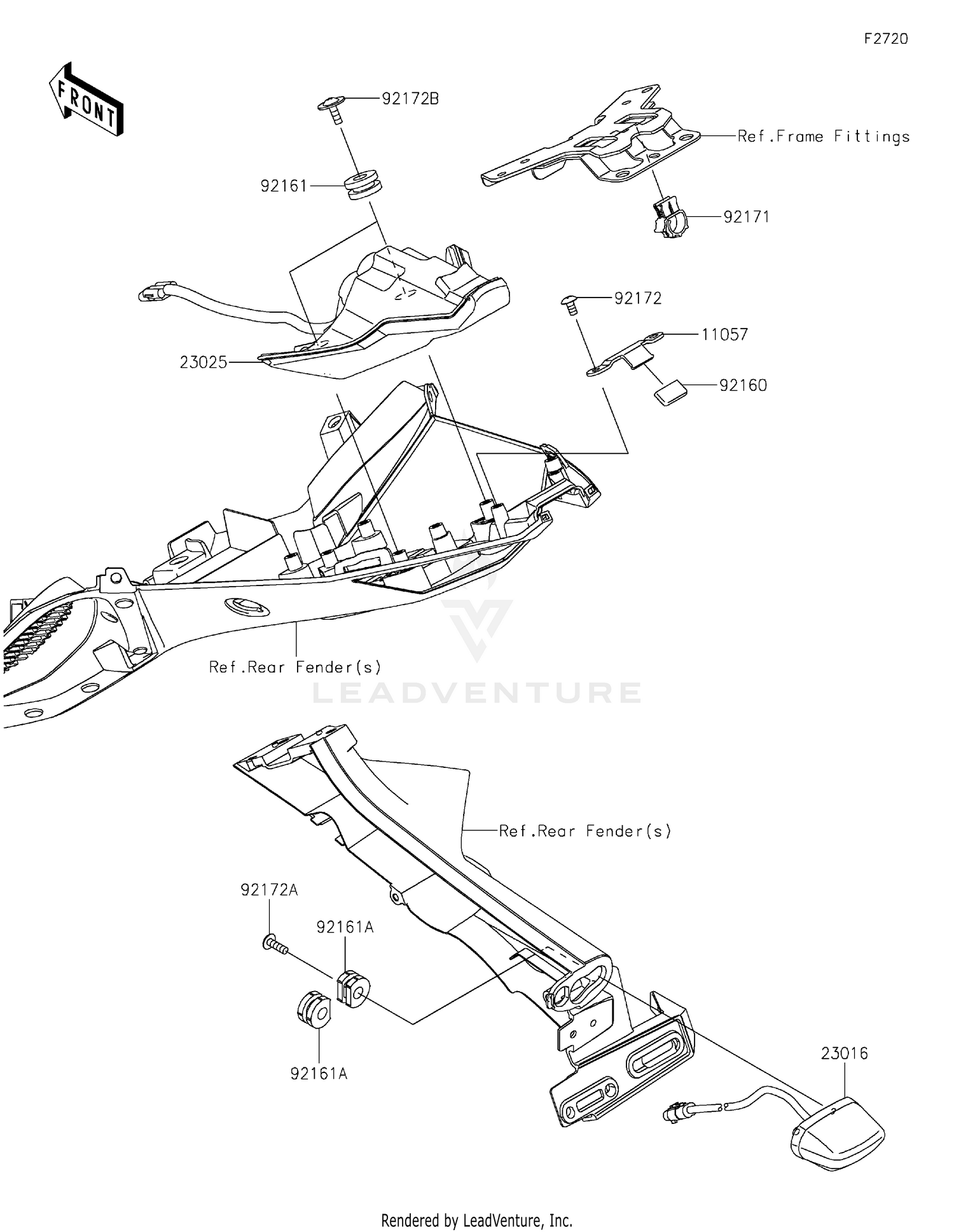 F2720

FRONT

92172B

Ref.Frame Fittings

92161

92171

92172

11057

23025

92160

Ref.Rear Fender(s)

LEADVENTURE

Ref.Rear Fender(s)

92172A

92161A

92161A

23016

Rendered by LeadVenture, Inc.