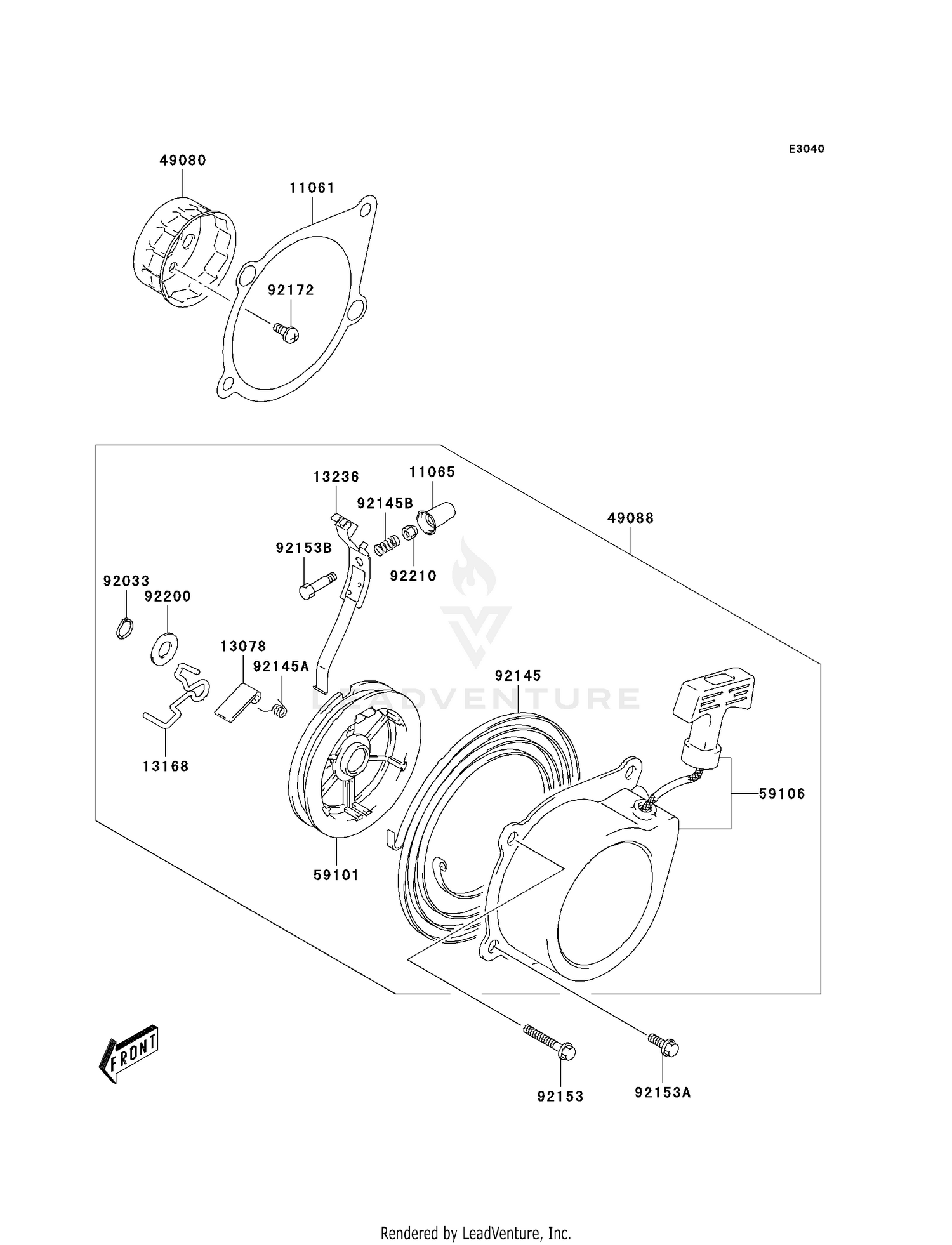 E3040

49080

11061

92172

13236

11065

92145B

49088

92153B

92210

92033

92200

13078

92145A

92145

LEADVENTURE

13168

59106

59101

FRONT

92153

92153A

Rendered by LeadVenture, Inc.