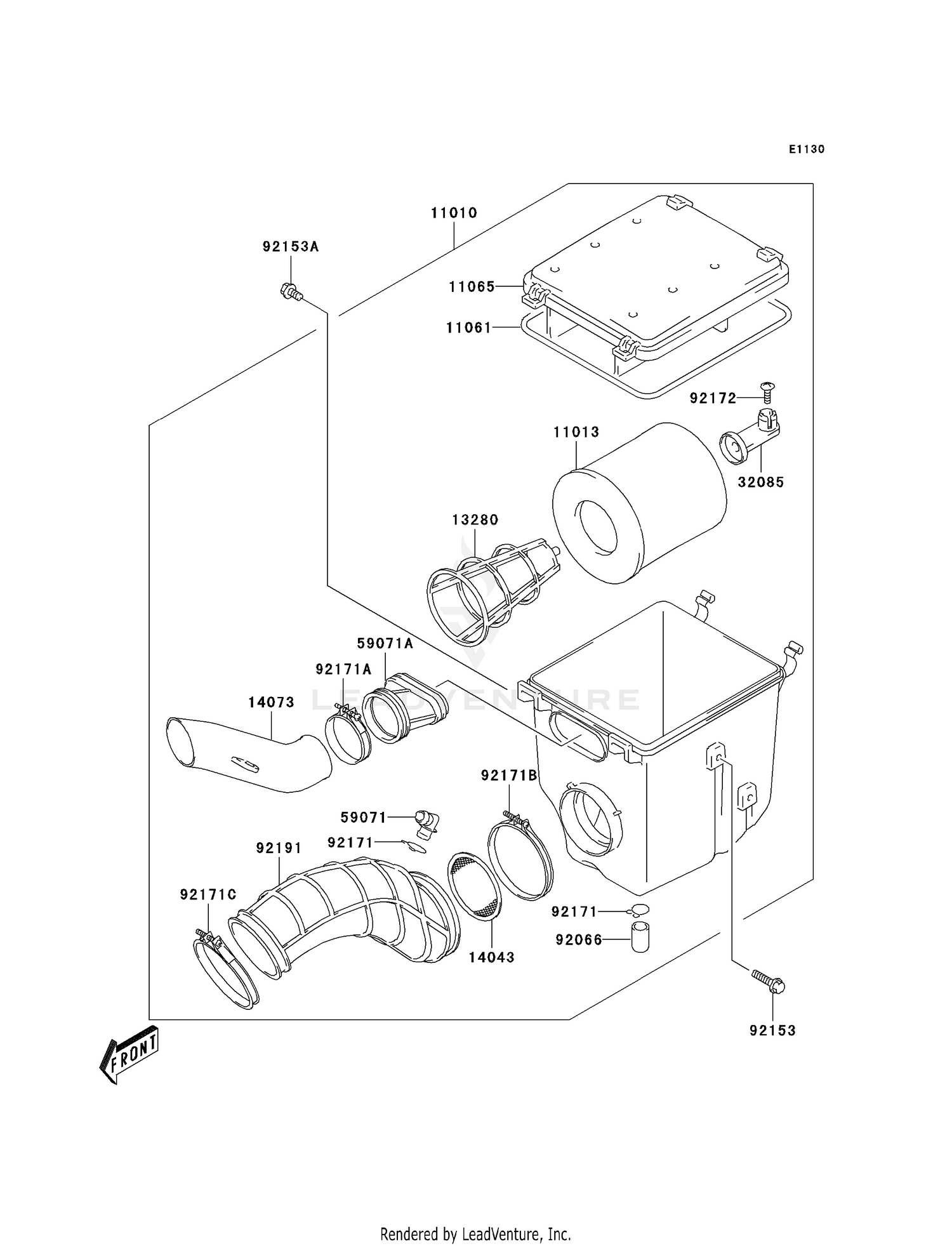 E1130

11010

92153A

11065

11061

92172

11013

32085

13280

59071A

92171A

14073

LEADVENTURE

92171B

59071

92171

92191

92171C

14043

92171

92066

92153

FRONT

Rendered by LeadVenture, Inc.