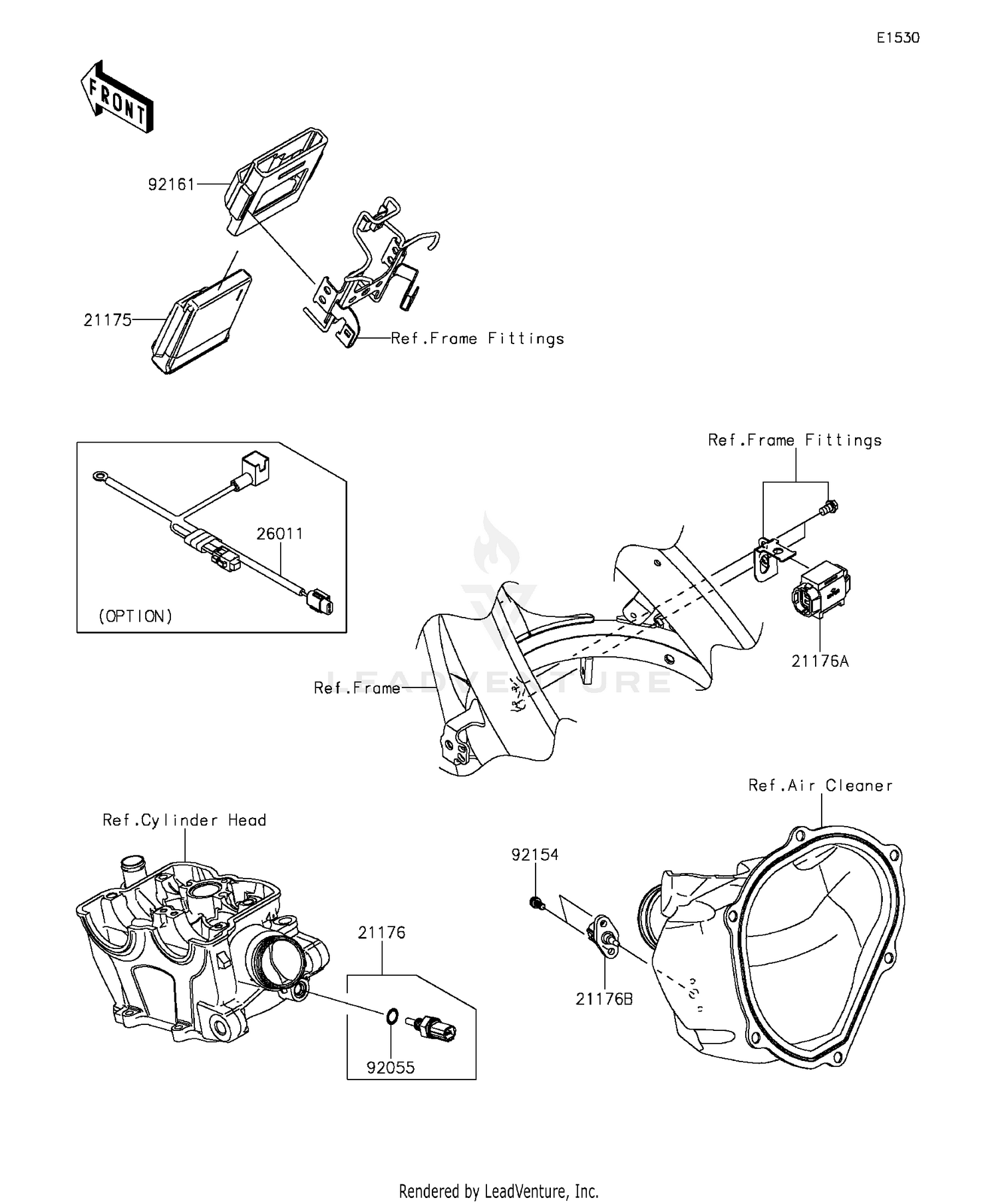 E1530

FRONT

92161

21175

Ref.Frame Fittings

26011

(OPTION)

Ref.Frame Fittings

21176A

Ref.Frame

LEADVENTURE

Ref.Air Cleaner

Ref.Cylinder Head

92154

21176

21176B

92055

Rendered by LeadVenture, Inc.