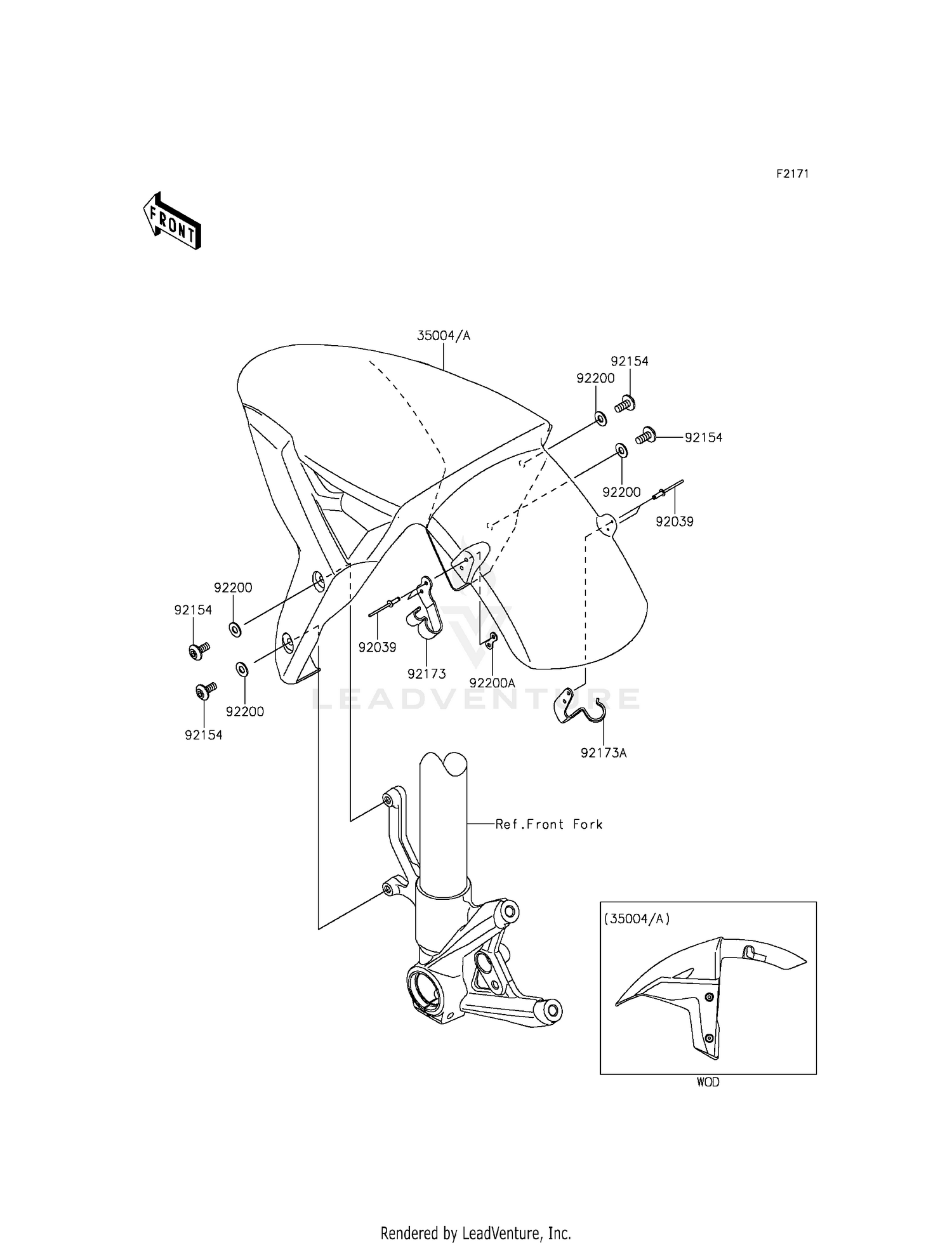 F2171

FRONT

35004/A

92154

92200

92154

92200

92039

92200

92154

92039

92173

92200A

92200

92154

92173A

LEADVENTURE

Ref.Front Fork

(35004/A)

WOD

Rendered by LeadVenture, Inc.