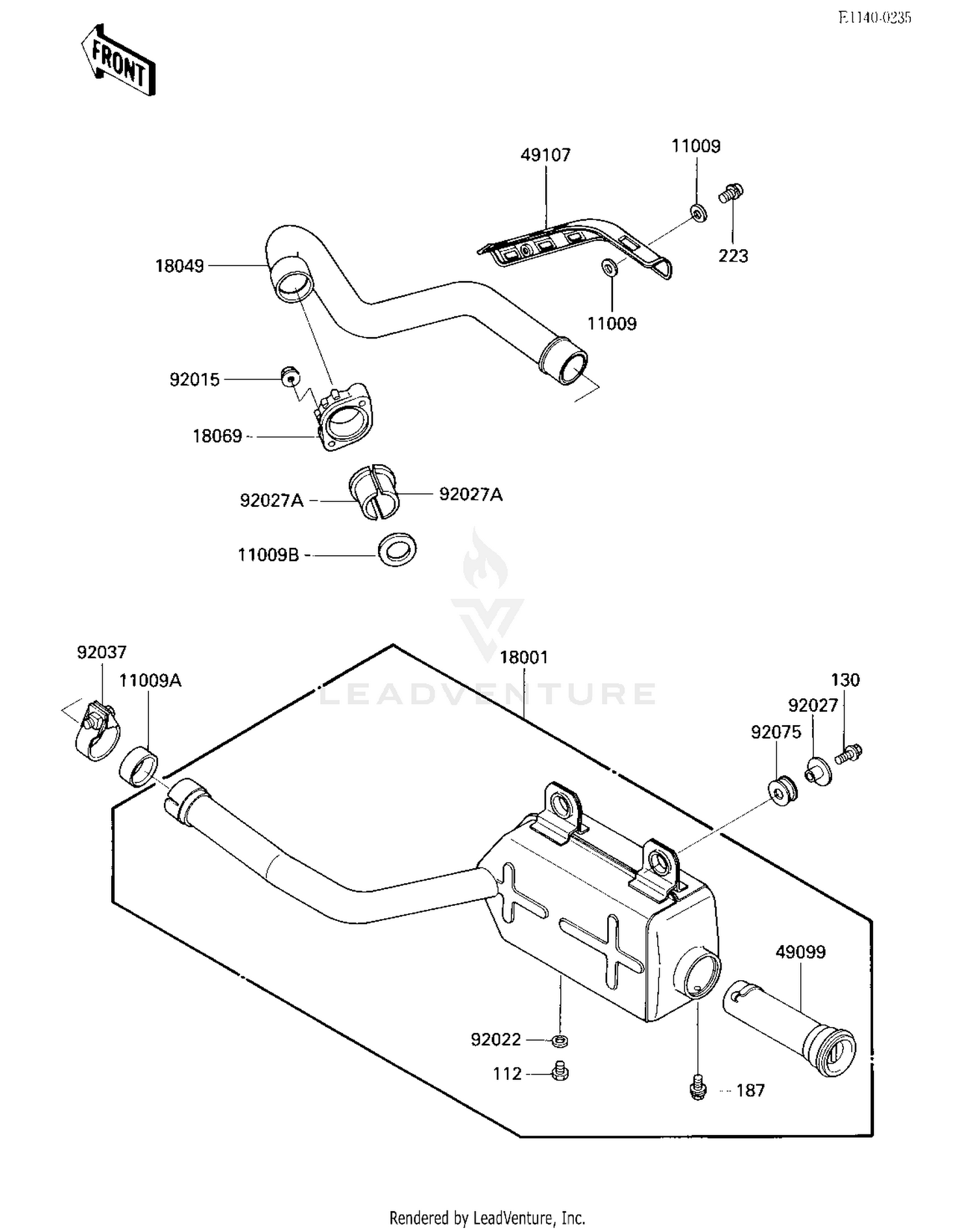 E1140-0235

FRONT

49107
11009
223
18049
11009
92015
18069
92027A
92027A
11009B

LEADVENTURE

92037
11009A
18001
130
92027
92075
49099
92022
112
187

Rendered by LeadVenture, Inc.