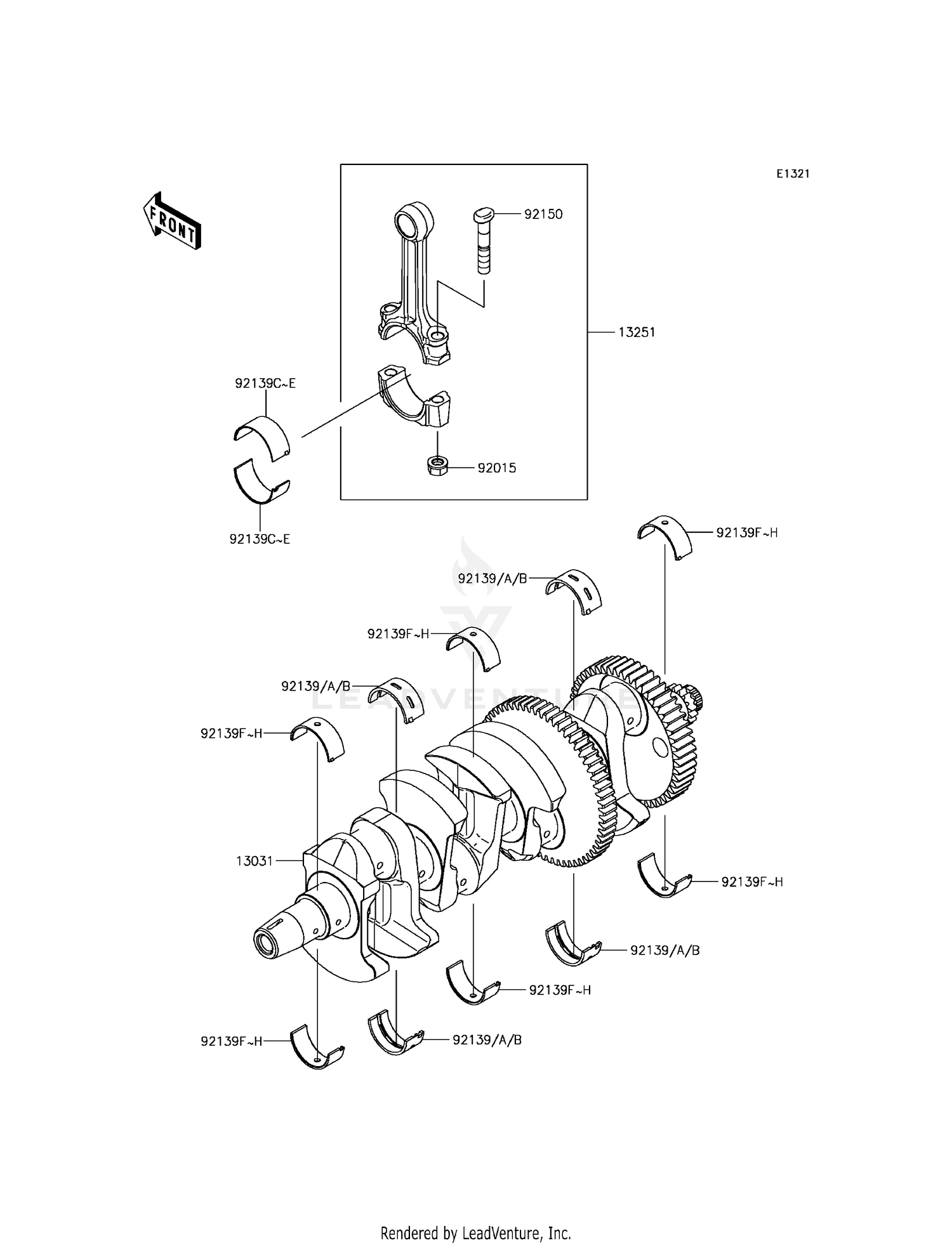 E1321

FRONT

92150

13251

92139C~E

92015

92139C~E

92139F~H

92139/A/B

92139F~H

92139/A/B

LEADVENTURE

92139F~H

13031

92139F~H

92139/A/B

92139F~H

92139F~H

92139/A/B

Rendered by LeadVenture, Inc.