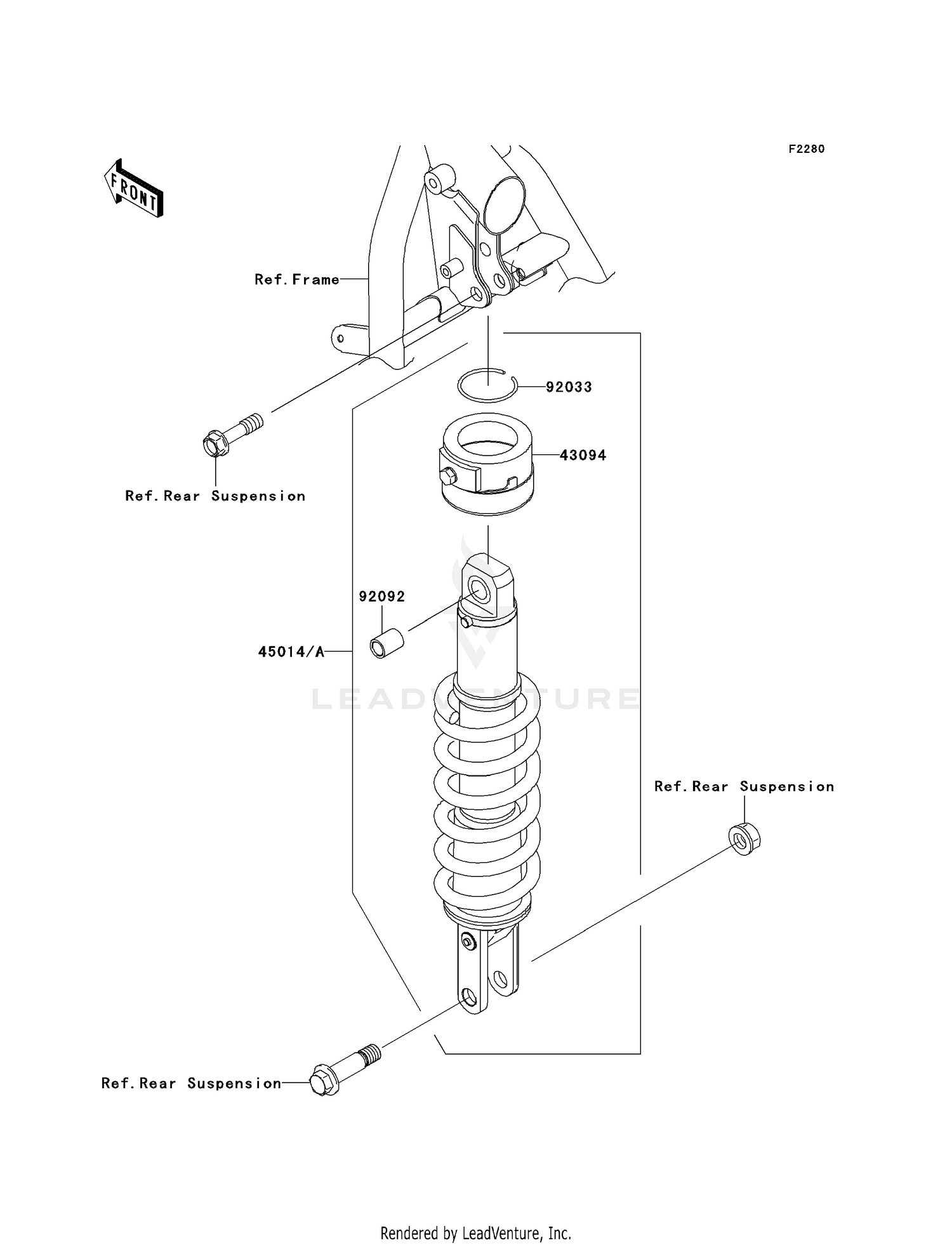 F2280

FRONT

Ref.Frame

92033

43094

Ref.Rear Suspension

92092

45014/A

LEADVENTURE

Ref.Rear Suspension

Ref.Rear Suspension

Rendered by LeadVenture, Inc.