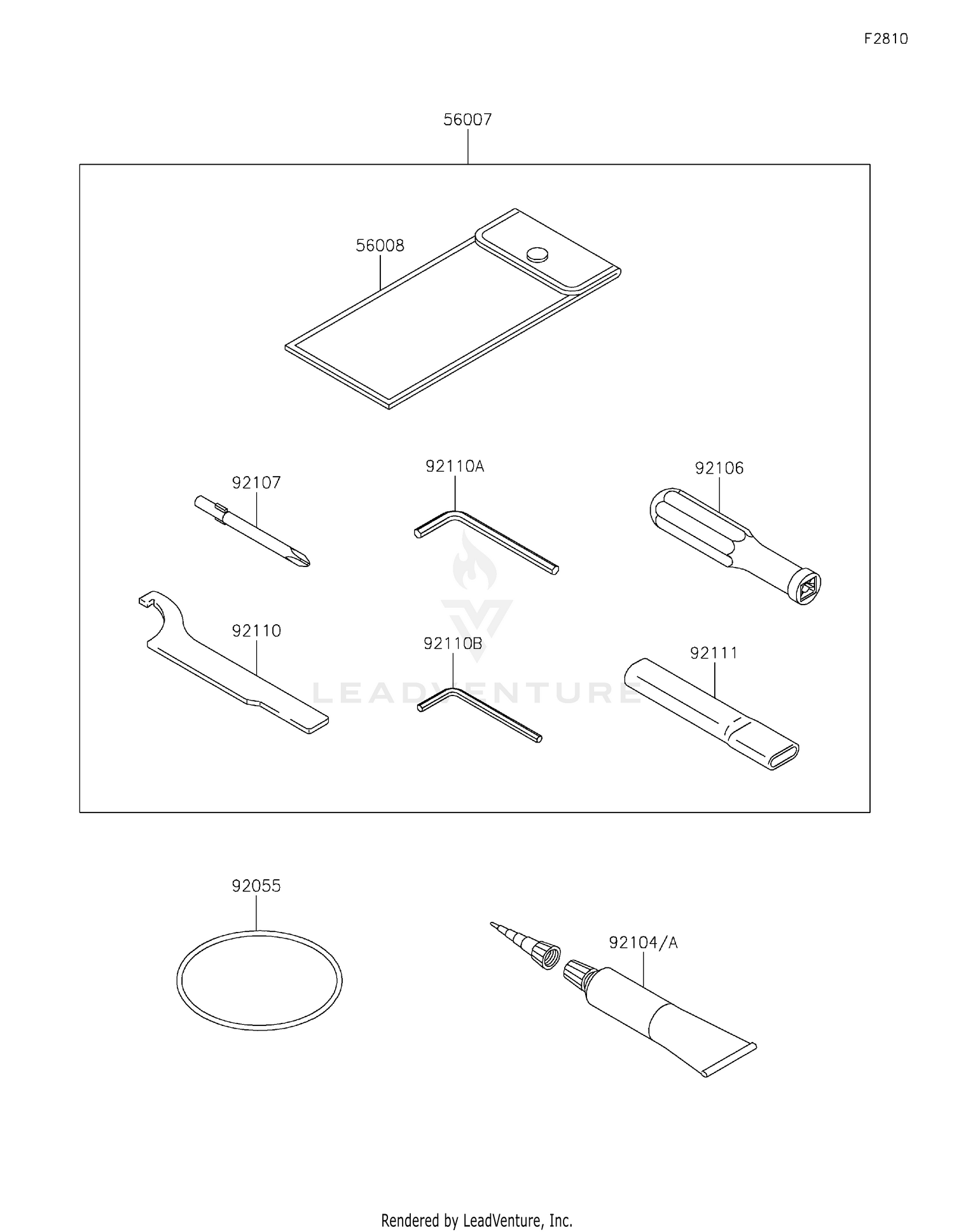 F2810

56007

56008

92107

92110A

92106

92110

92110B

92111

LEADVENTURE

92055

92104/A

Rendered by LeadVenture, Inc.