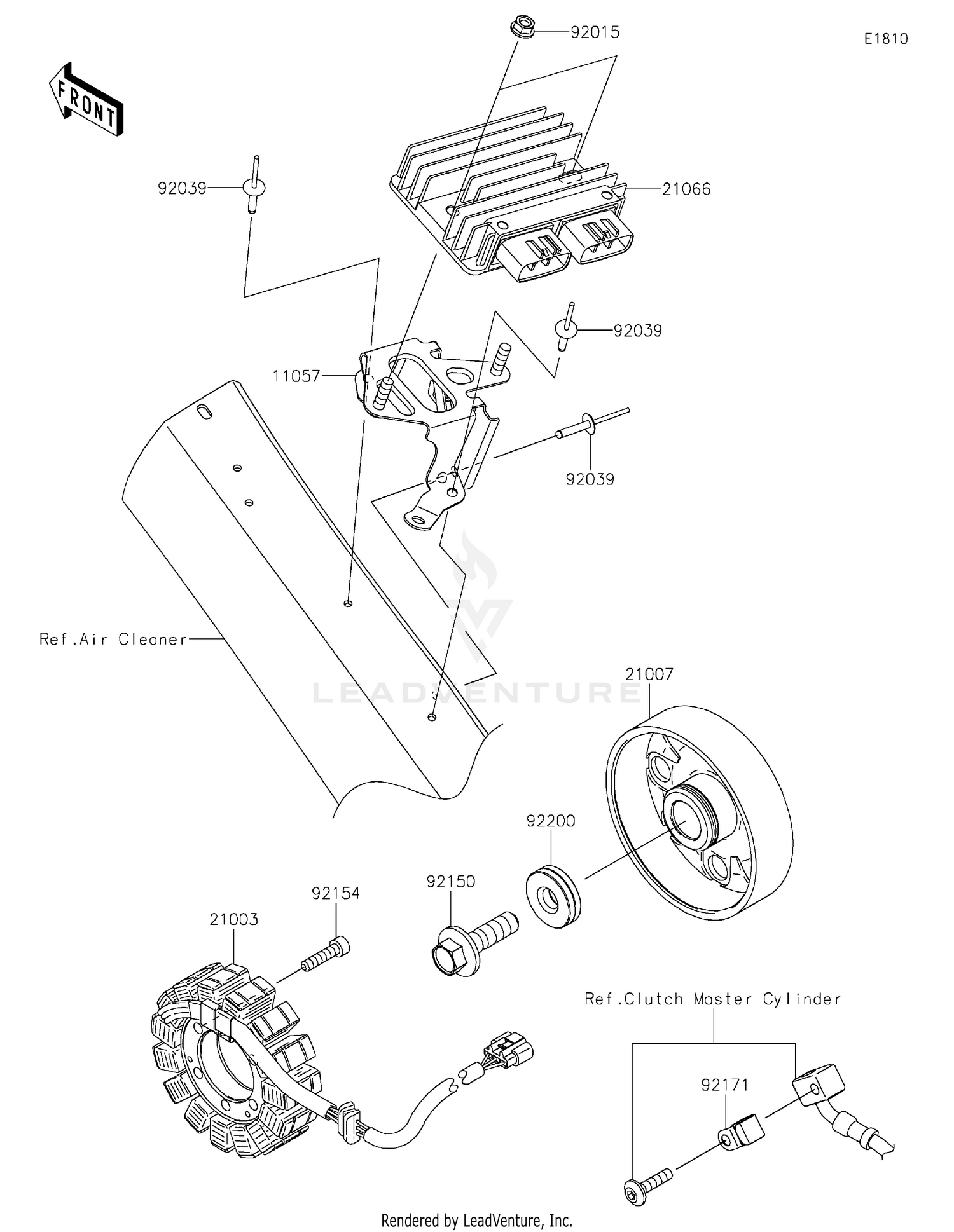 92015

E1810

FRONT

92039

21066

92039

11057

92039

Ref.Air Cleaner

LEADVENTURE

21007

92200

92150

92154

21003

Ref.Clutch Master Cylinder

92171

Rendered by LeadVenture, Inc.