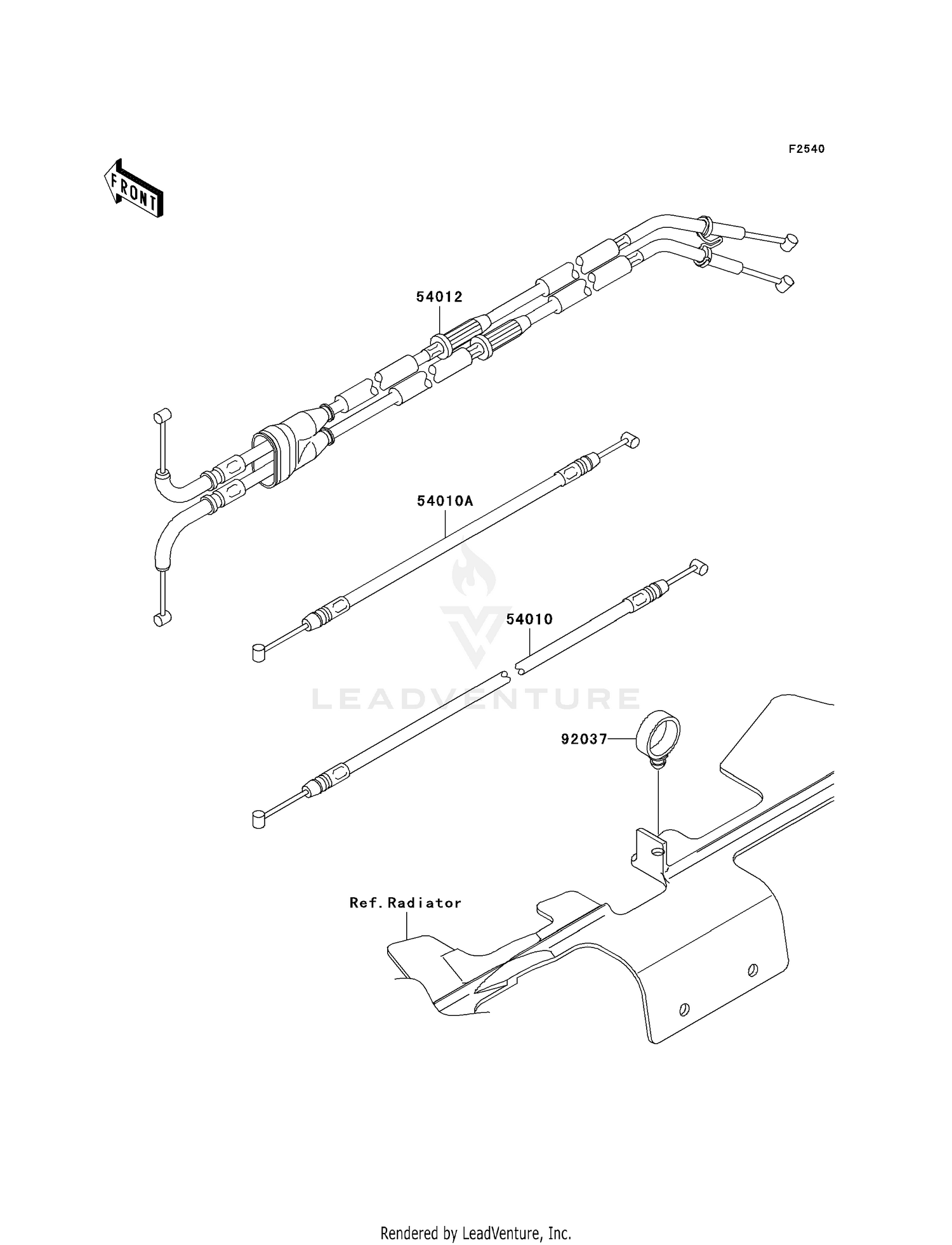 F2540

FRONT

54012

54010A

54010

LEADVENTURE

92037

Ref.Radiator

Rendered by LeadVenture, Inc.