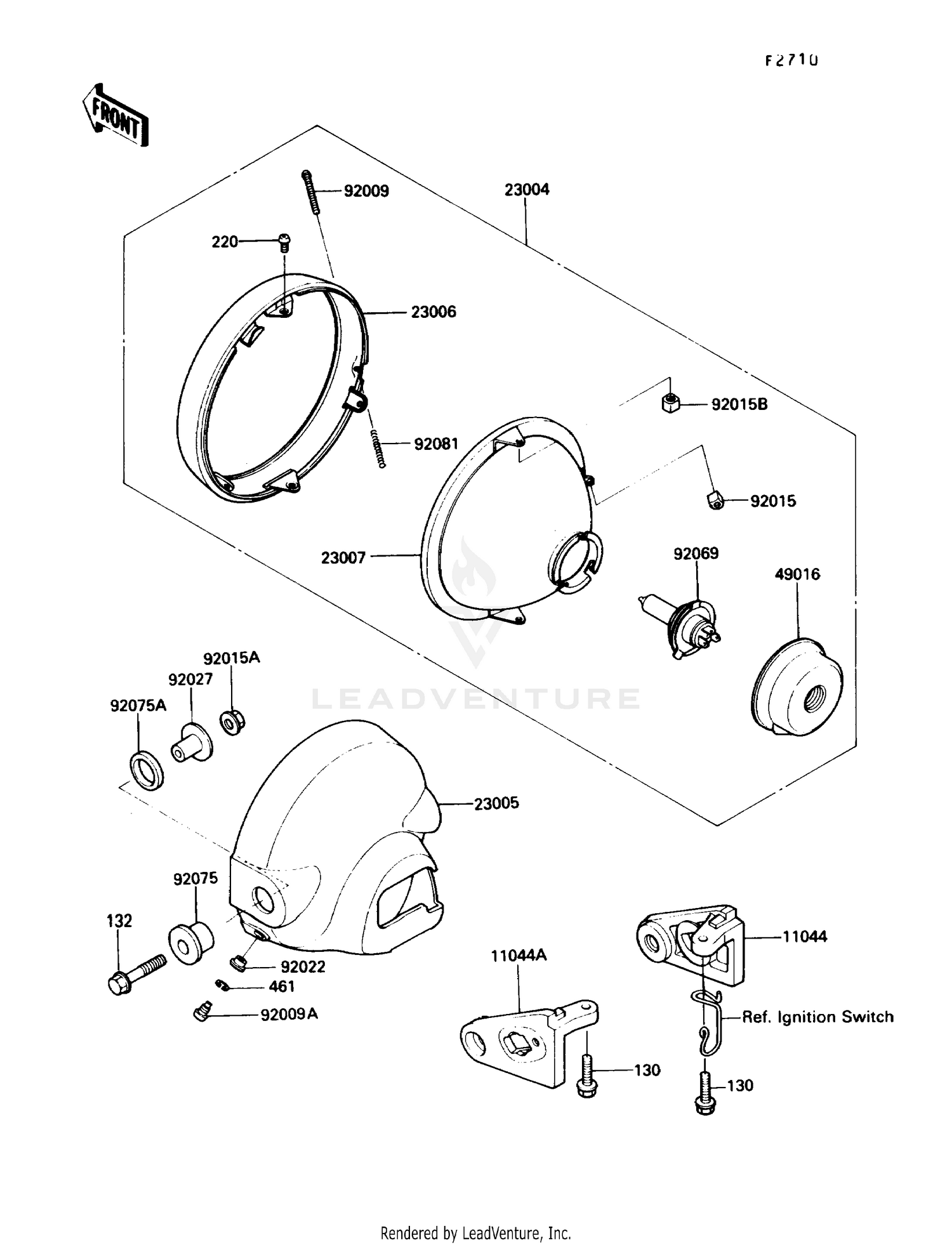 F2710

FRONT

92009

23004

220

23006

92015B

92081

92015

23007

92069

49016

LEADVENTURE

92015A

92027

92075A

23005

92075

132

92022

461

92009A

11044A

11044

Ref. Ignition Switch

130

130

Rendered by LeadVenture, Inc.