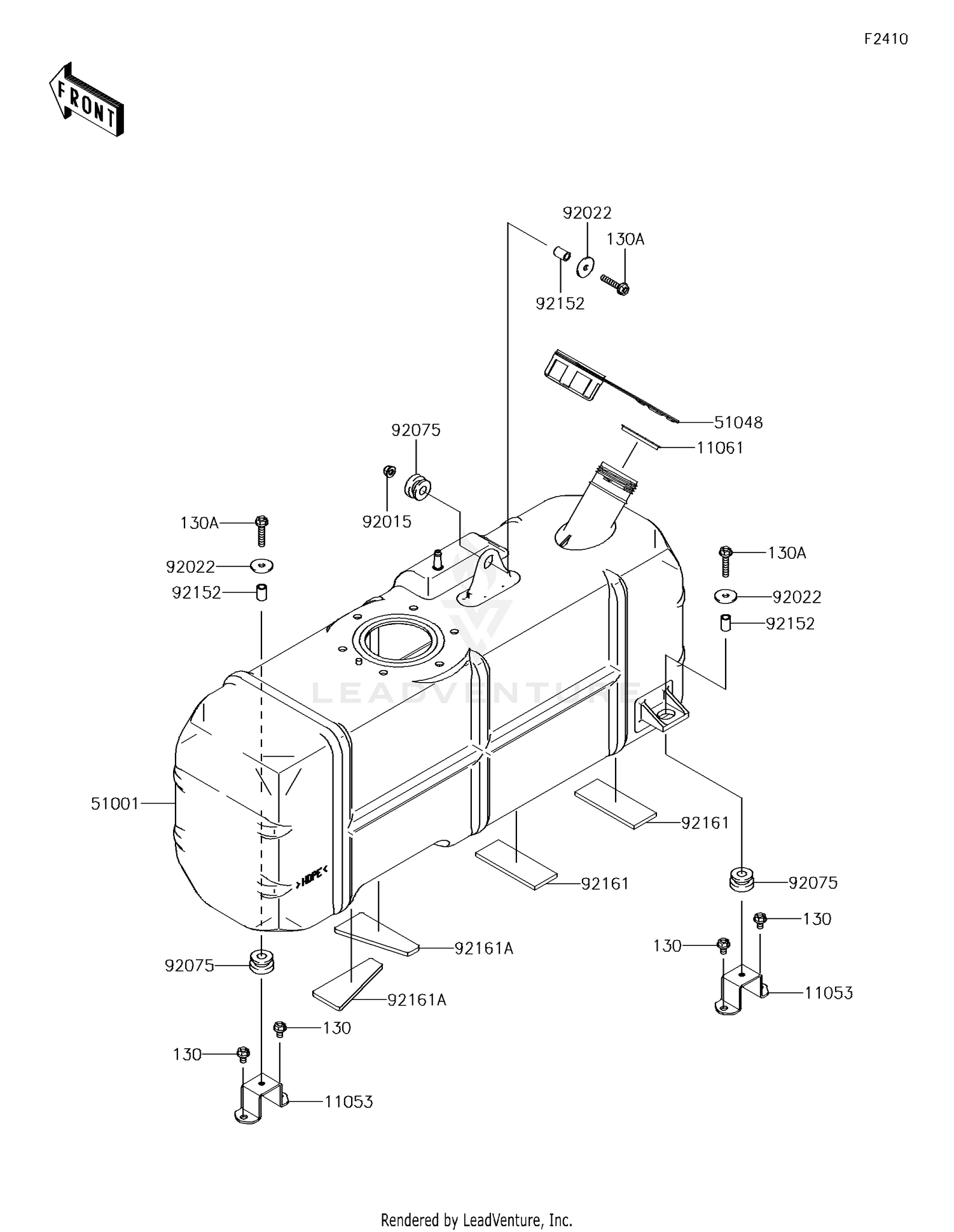 F2410

FRONT

92022
130A
92152
51048
11061
92075
92015
130A
92022
92152
130A
92022
92152
LEADVENTURE
51001
>HDPE<
92161
92161
92075
130
130
11053
92161A
92161A
92075
130
130
11053

Rendered by LeadVenture, Inc.