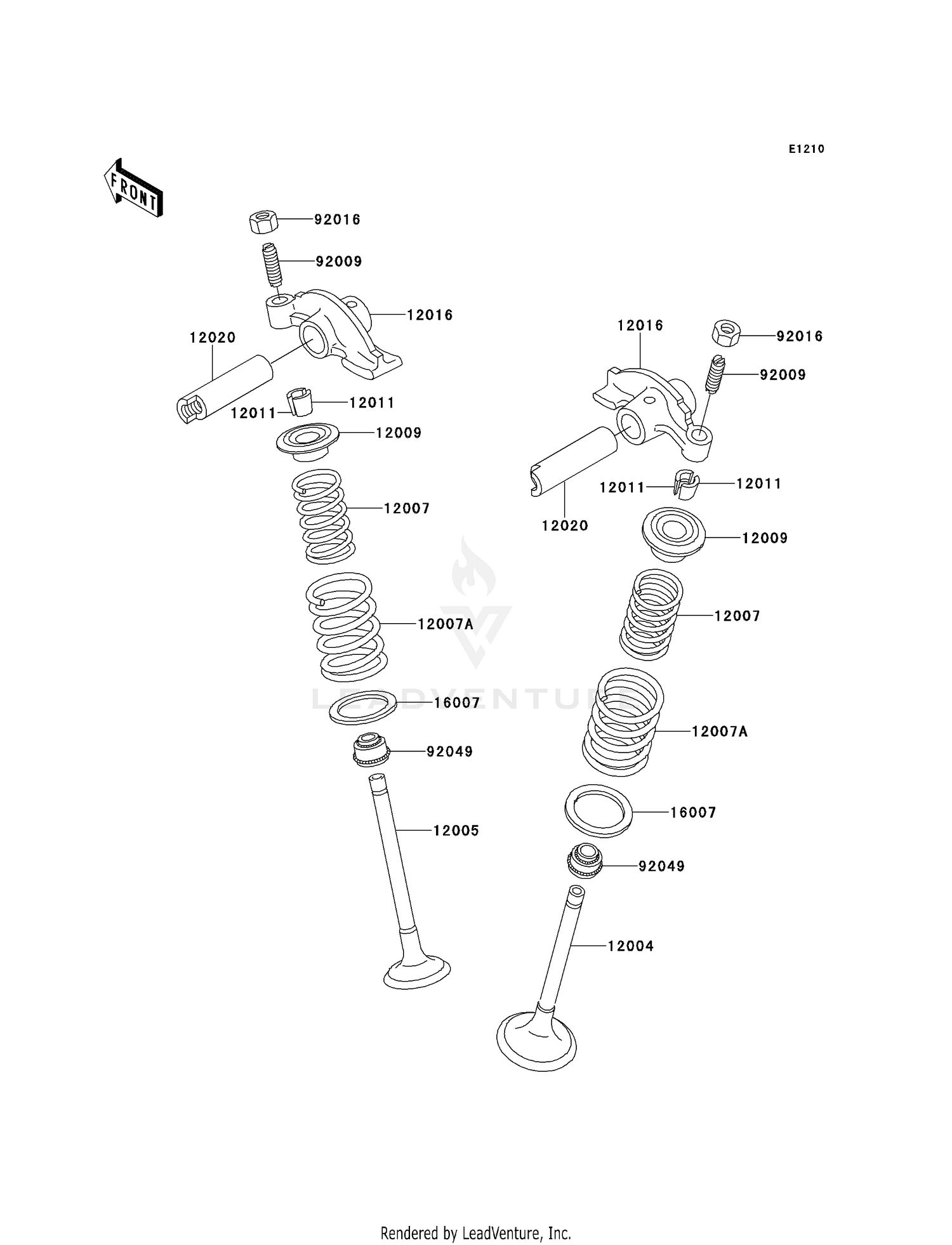 E1210

FRONT

92016

92009

12016

12020

12011

12011

12009

12007

12007A

16007

92049

12005

12016

92016

92009

12011

12011

12020

12009

12007

12007A

16007

92049

12004

LEADVENTURE

Rendered by LeadVenture, Inc.