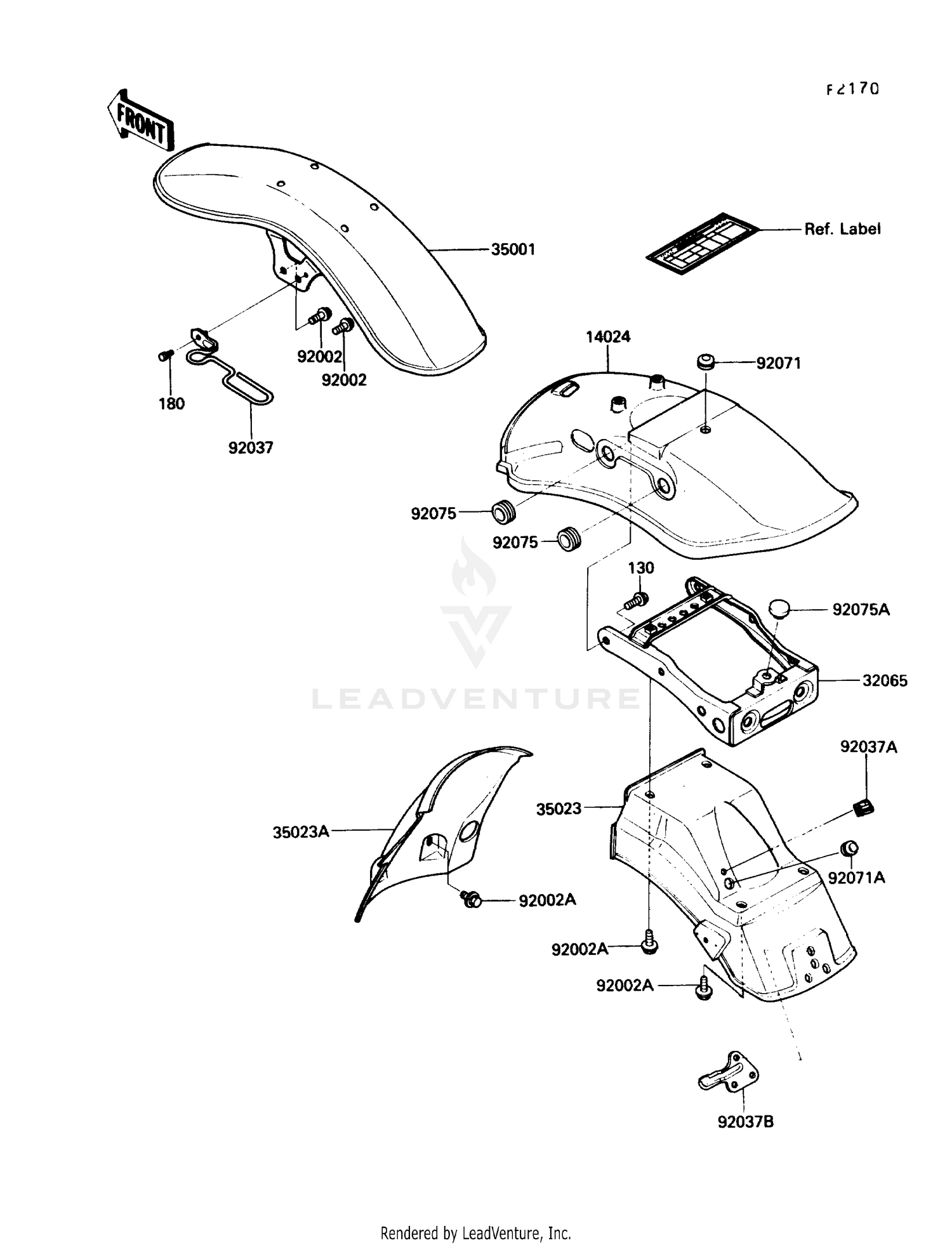 F2170

FRONT

Ref. Label

35001

92002

92002

180

92037

14024

92071

92075

92075

130

92075A

32065

LEADVENTURE

92037A

35023

35023A

92071A

92002A

92002A

92002A

92037B

Rendered by LeadVenture, Inc.