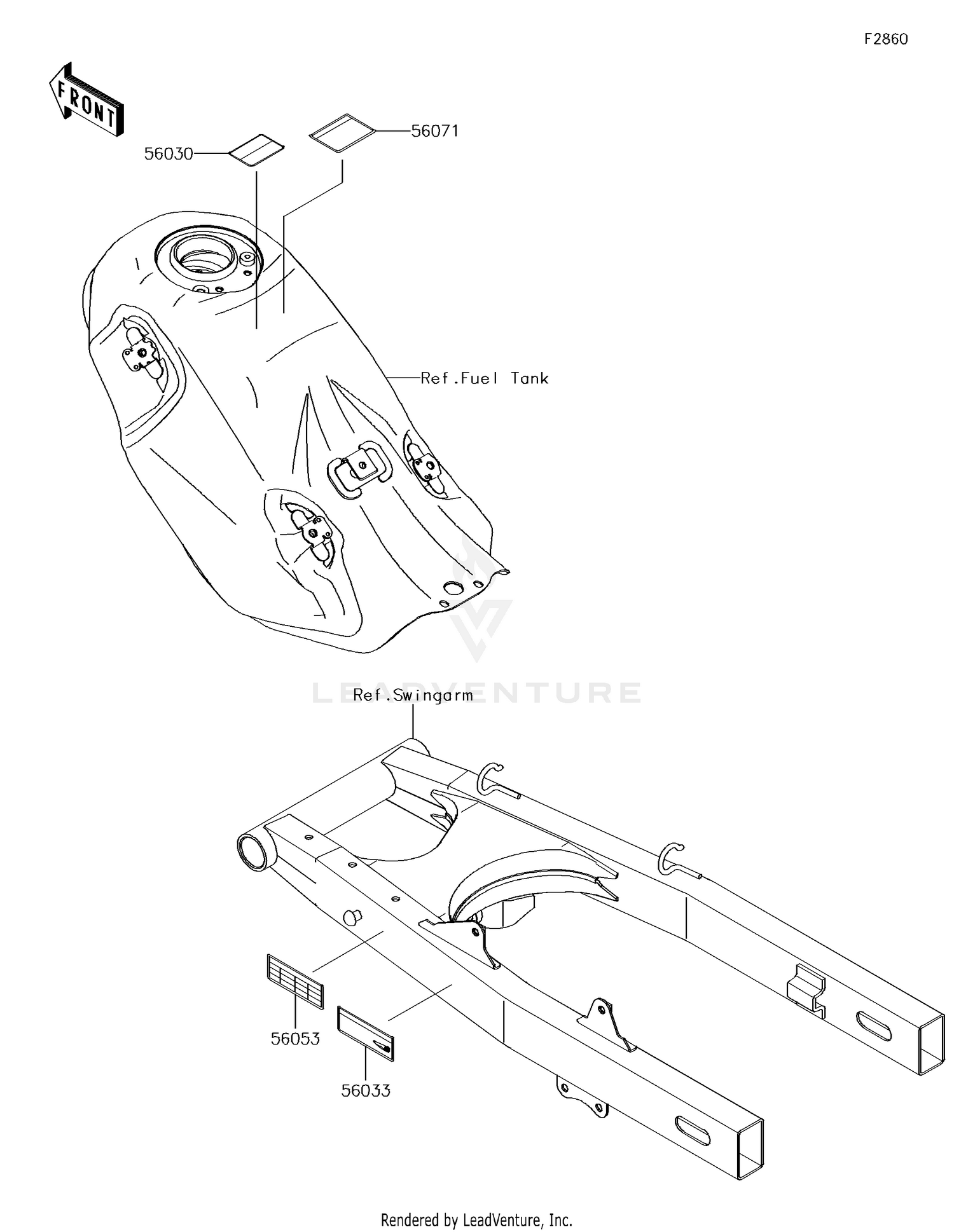 F2860

FRONT

56030

56071

Ref.Fuel Tank

LEADVENTURE

Ref.Swingarm

56053

56033

Rendered by LeadVenture, Inc.