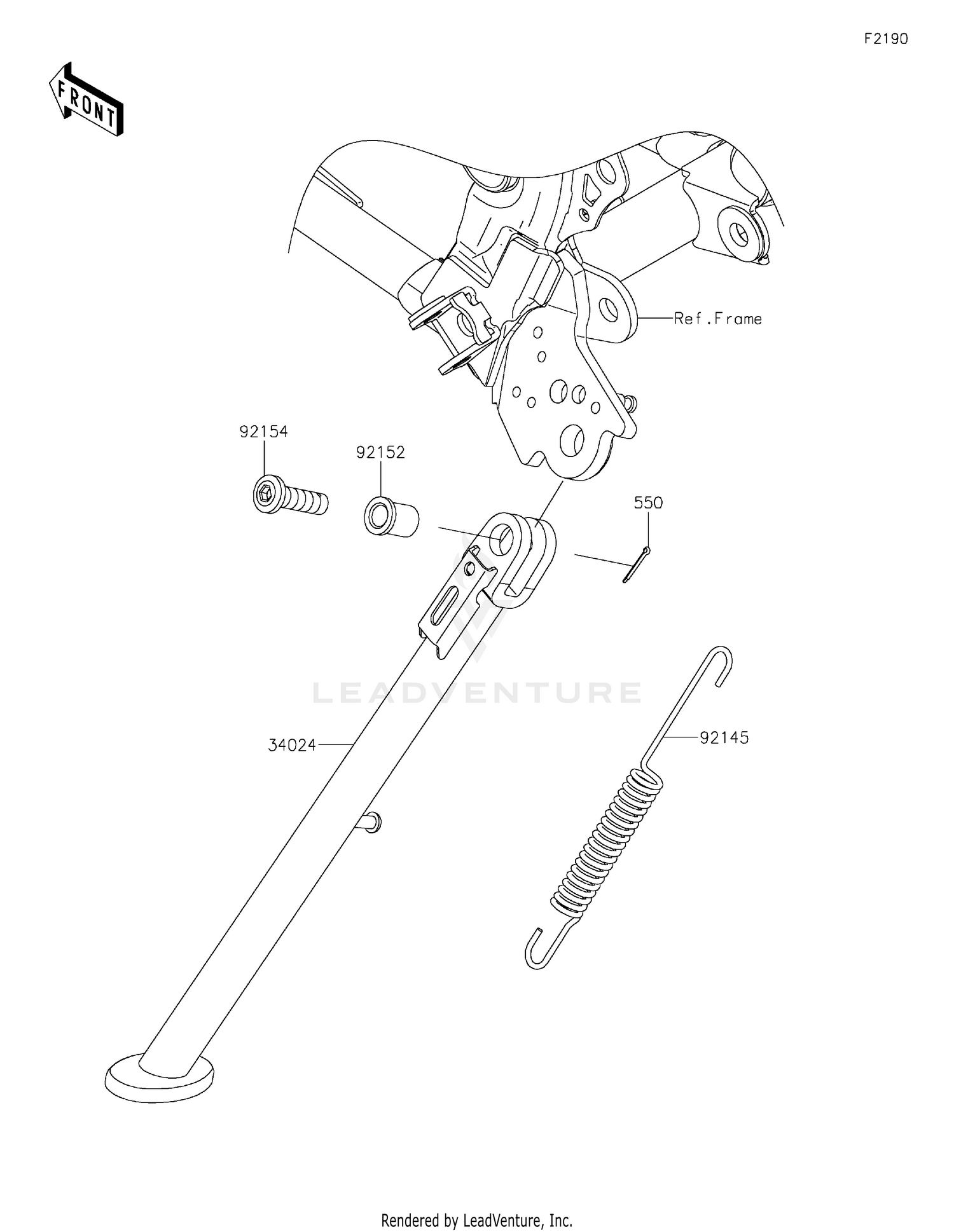 F2190

FRONT

Ref.Frame

92154

92152

550

LEADVENTURE

34024

92145

Rendered by LeadVenture, Inc.