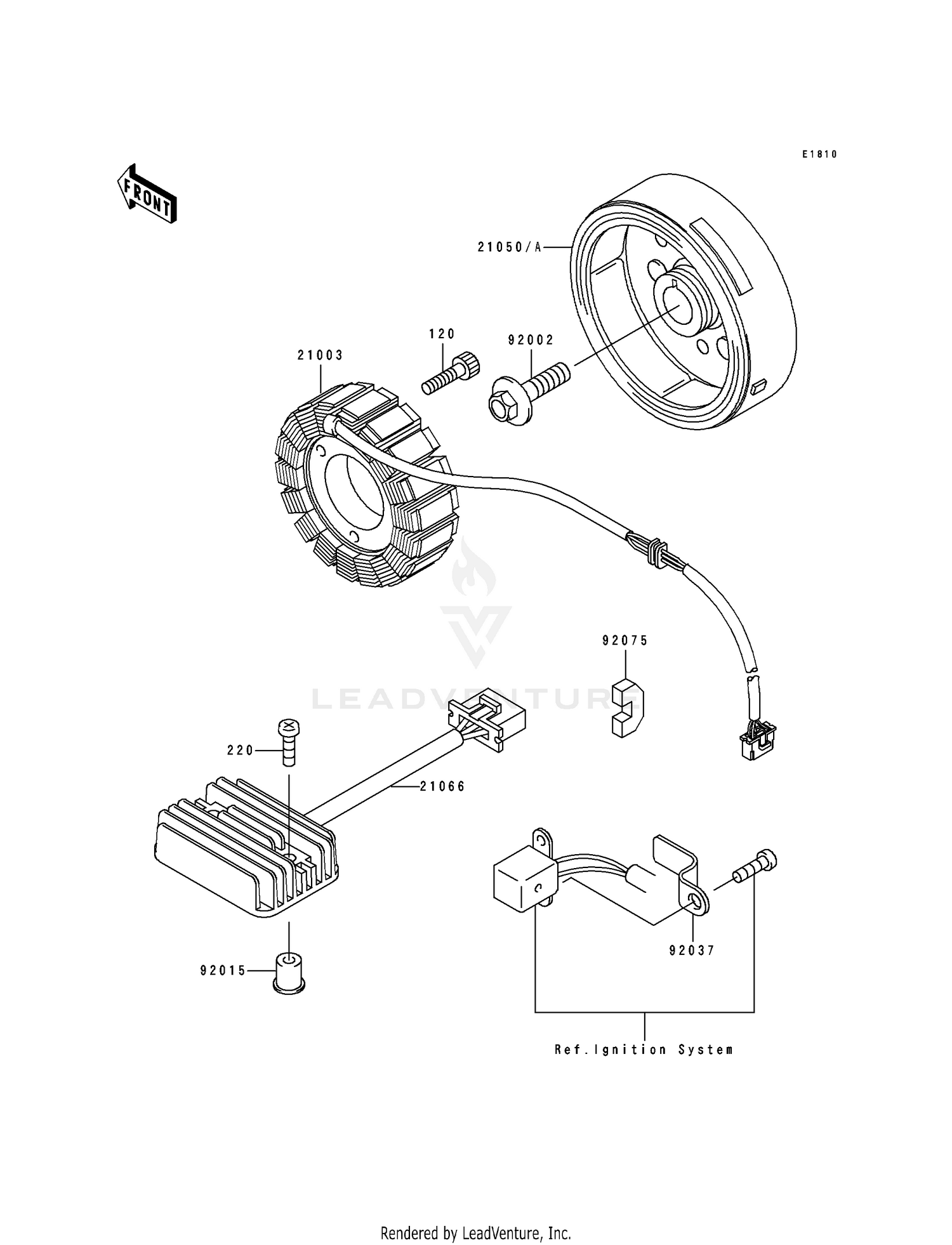 E1810

FRONT

21050/A

120

92002

21003

92075

LEADVENTURE

220

21066

92037

92015

Ref.Ignition System

Rendered by LeadVenture, Inc.