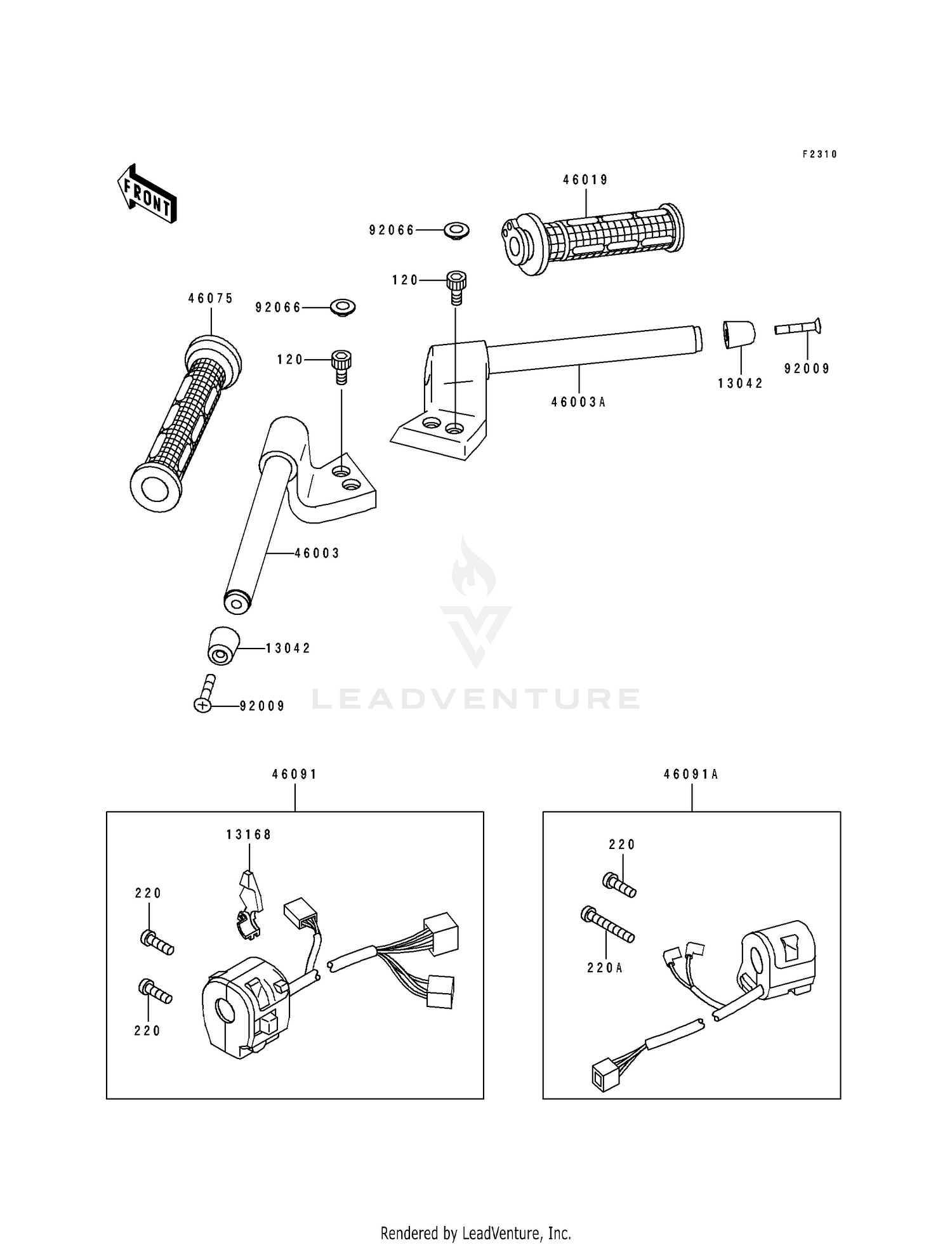 F2310

FRONT

46019

92066

120

46075

92066

120

46003A

13042

92009

46003

13042

92009

LEADVENTURE

46091

13168

220

220

46091A

220

220A

Rendered by LeadVenture, Inc.