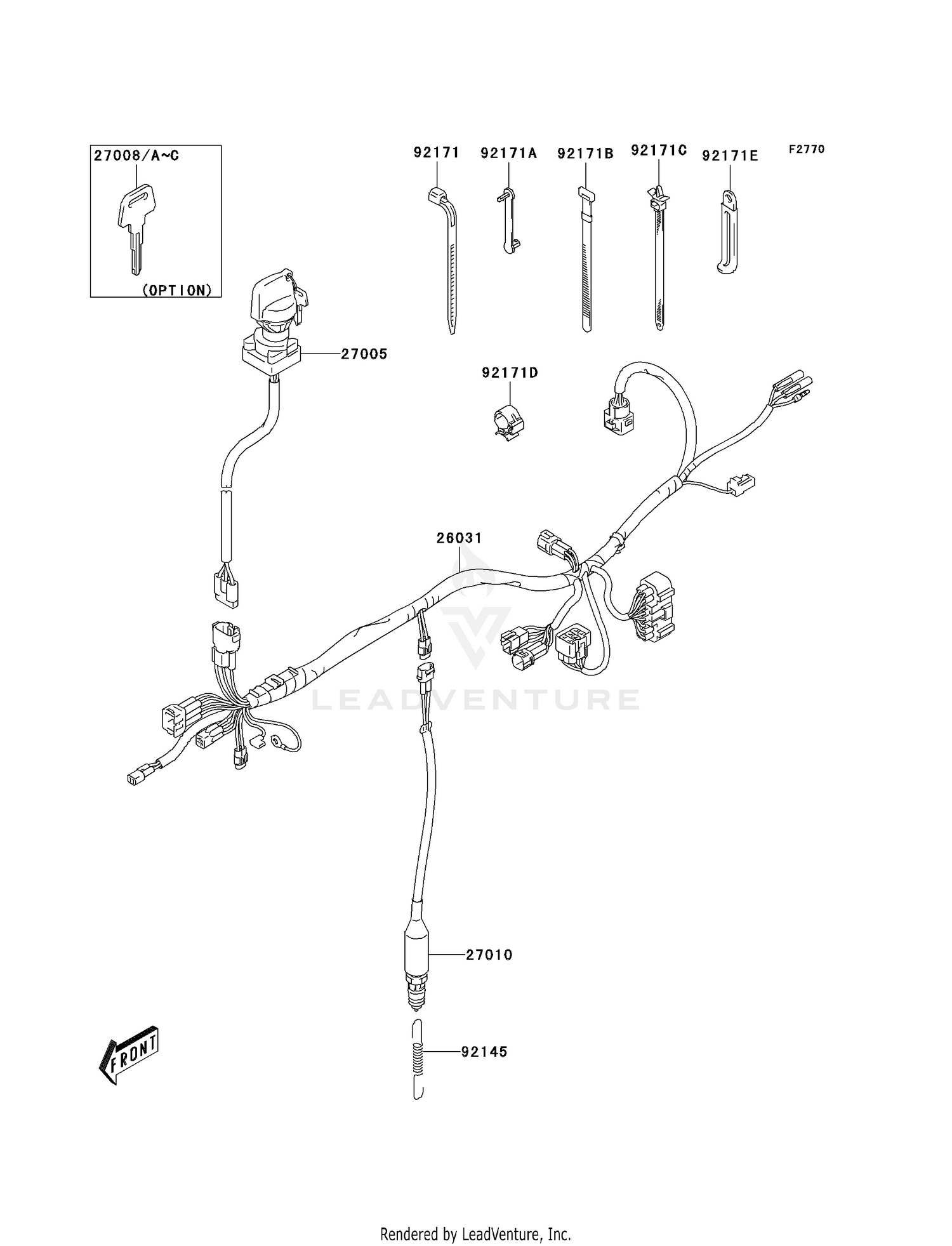 27008/A~C

(OPTION)

92171 92171A 92171B 92171C 92171E F2770

27005

92171D

26031

LEADVENTURE

27010

92145

FRONT

Rendered by LeadVenture, Inc.