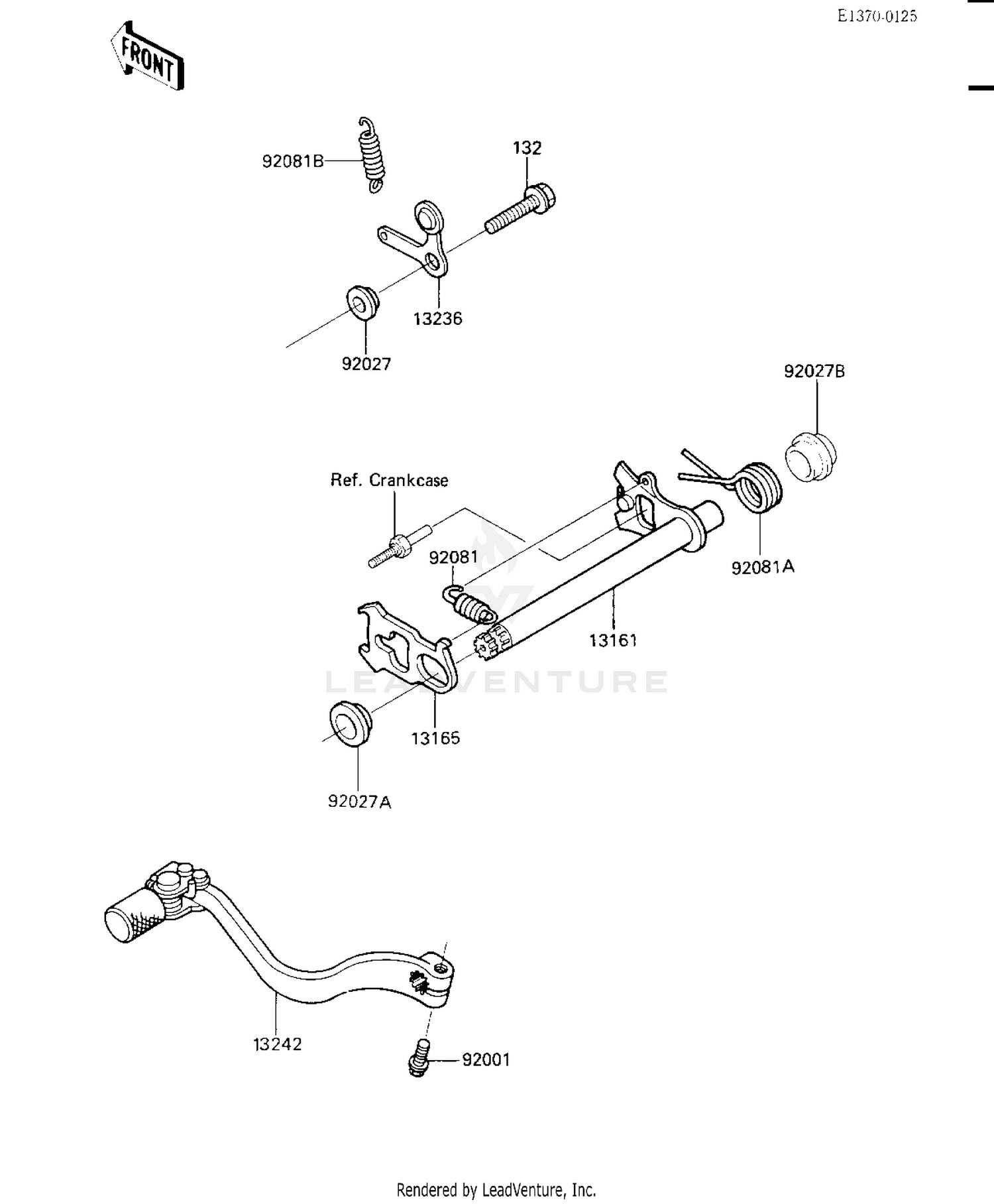 E1370-0125

FRONT

92081B

132

13236

92027

92027B

Ref. Crankcase

92081

92081A

13161

LEADVENTURE

13165

92027A

13242

92001

Rendered by LeadVenture, Inc.