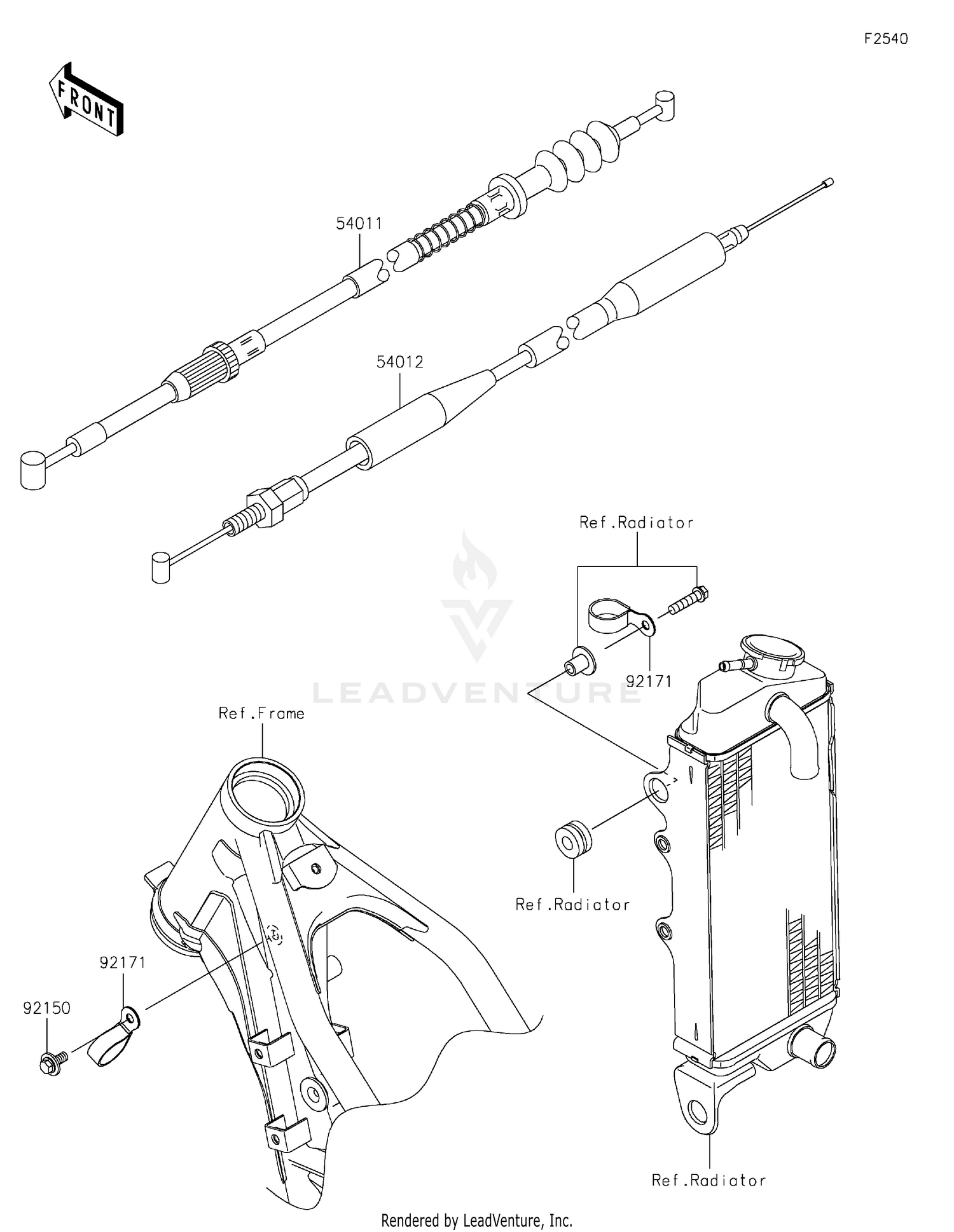 F2540

FRONT

54011

54012

Ref.Radiator

92171

LEADVENTURE

Ref.Frame

Ref.Radiator

92171

92150

Ref.Radiator

Rendered by LeadVenture, Inc.