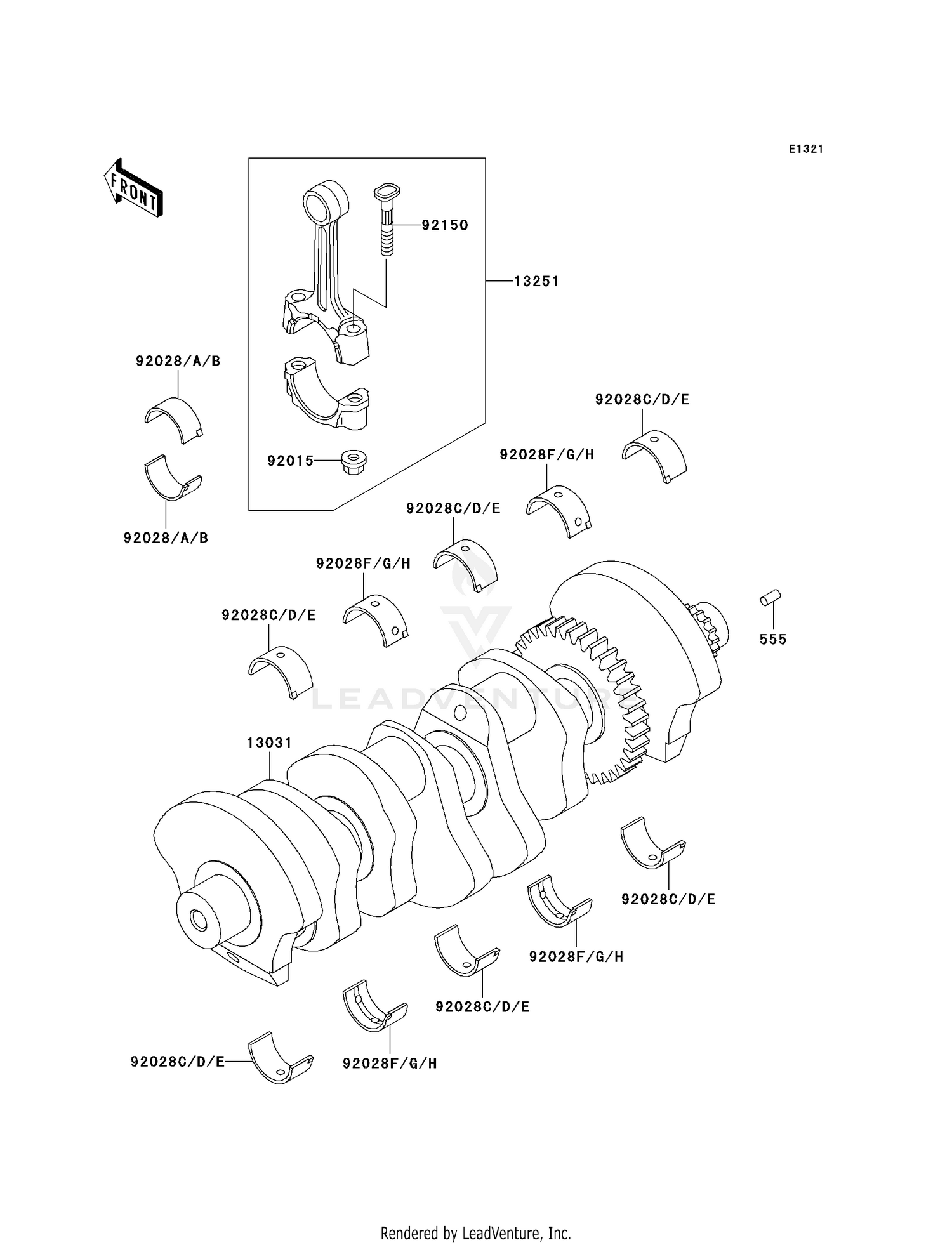 E1321

FRONT

92150

13251

92028/A/B

92028/A/B

92015

92028C/D/E

92028F/G/H

92028C/D/E

92028F/G/H

92028C/D/E

555

LEADVENTURE

13031

92028C/D/E

92028F/G/H

92028C/D/E

92028F/G/H

92028C/D/E

Rendered by LeadVenture, Inc.