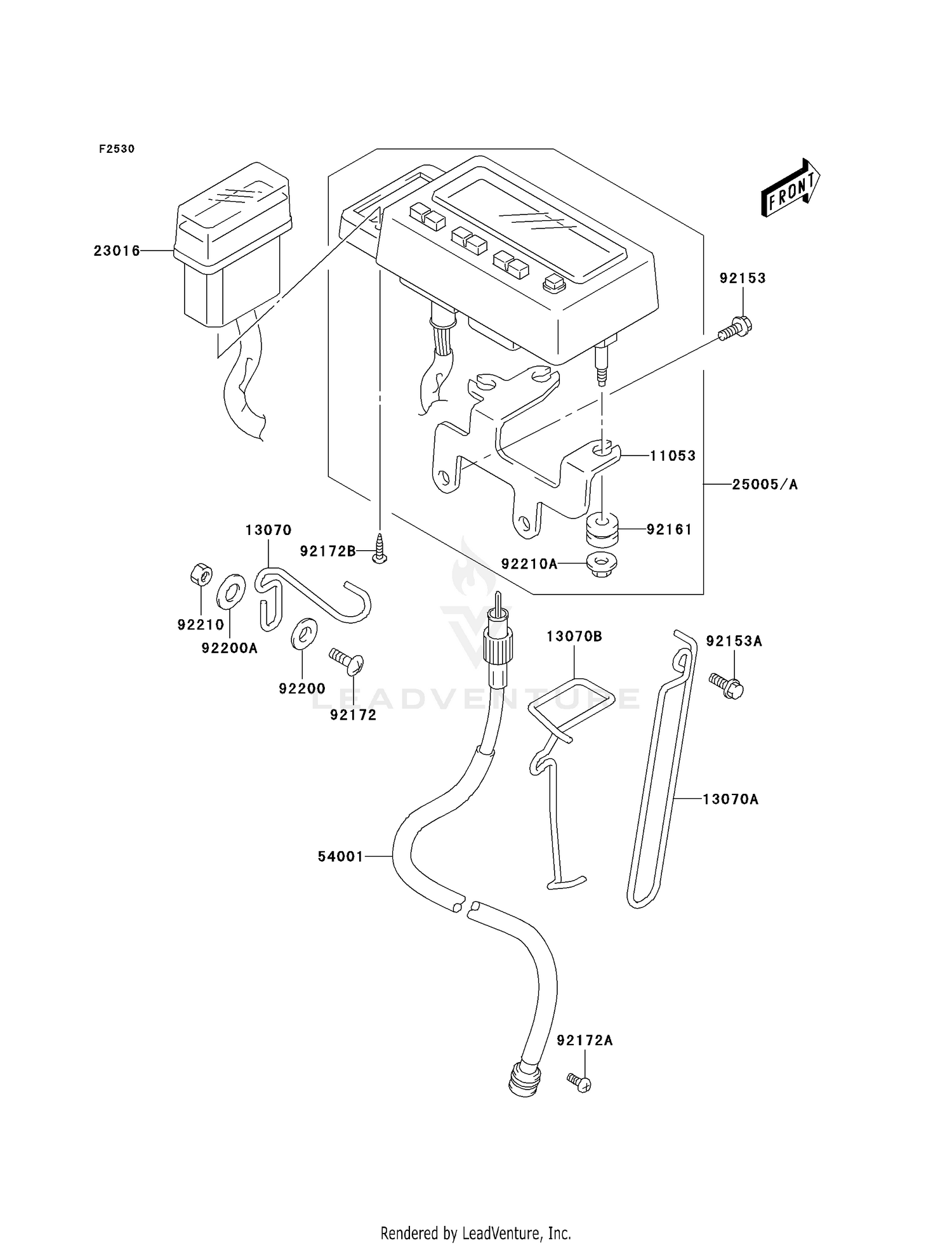 F2530

FRONT

23016

92153

11053

25005/A

13070

92172B

92161

92210A

92210

92200A

92200

92172

13070B

92153A

LEADVENTURE

13070A

54001

92172A

Rendered by LeadVenture, Inc.