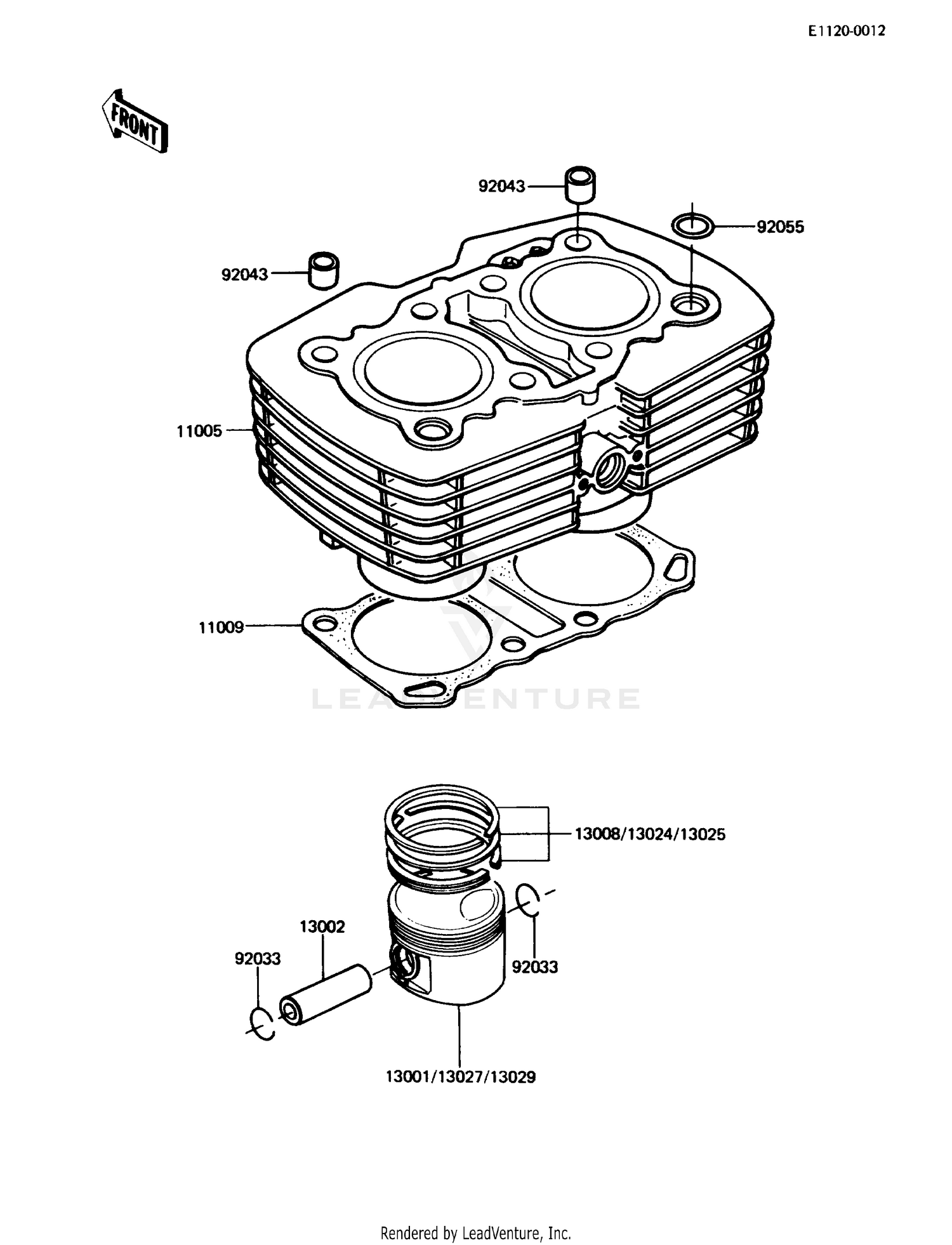 E1120-0012

FRONT

92043

92055

92043

11005

11009

LEADVENTURE

13008/13024/13025

13002

92033

92033

13001/13027/13029

Rendered by LeadVenture, Inc.