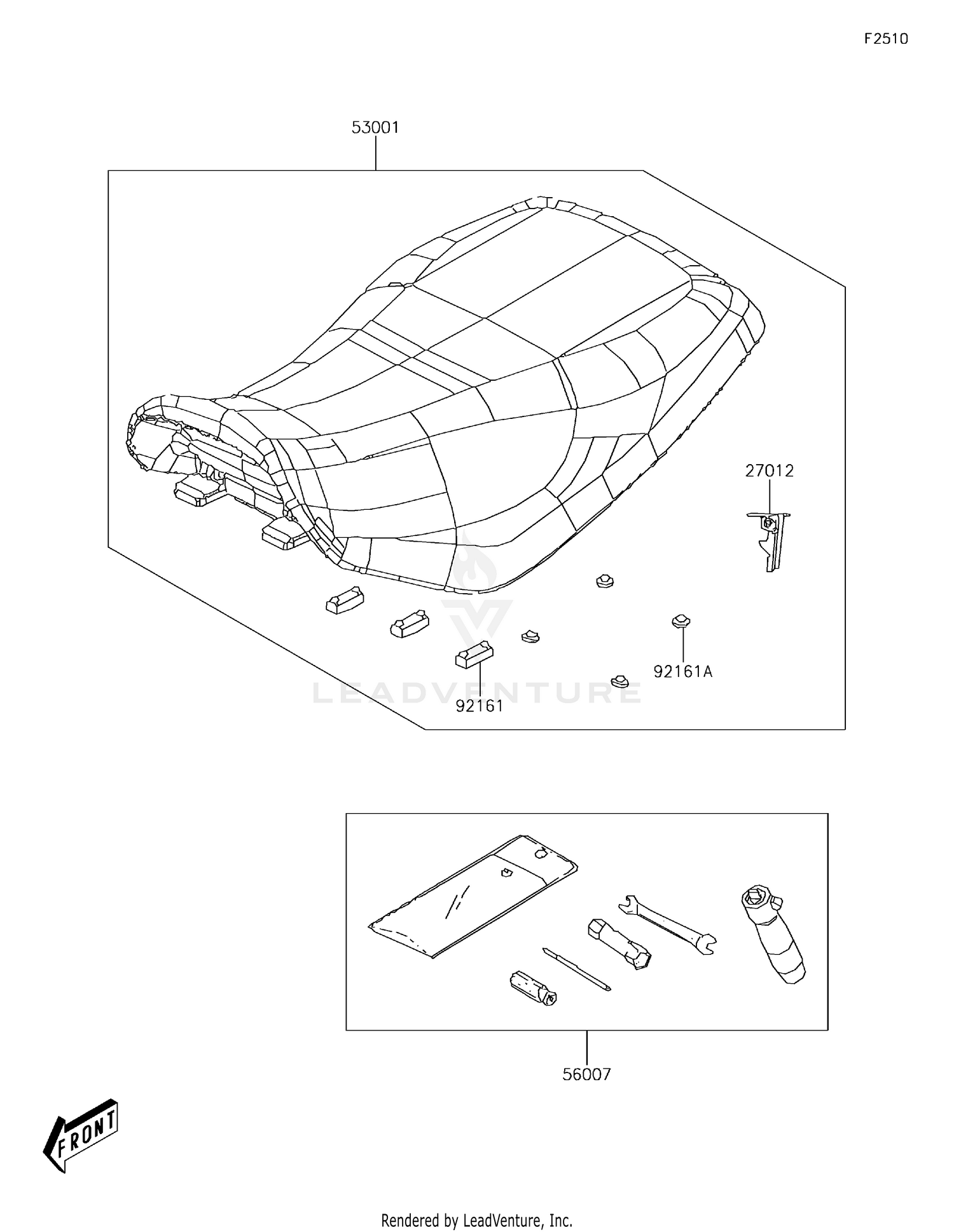 F2510

53001

27012

92161A

92161

LEADVENTURE

56007

FRONT

Rendered by LeadVenture, Inc.