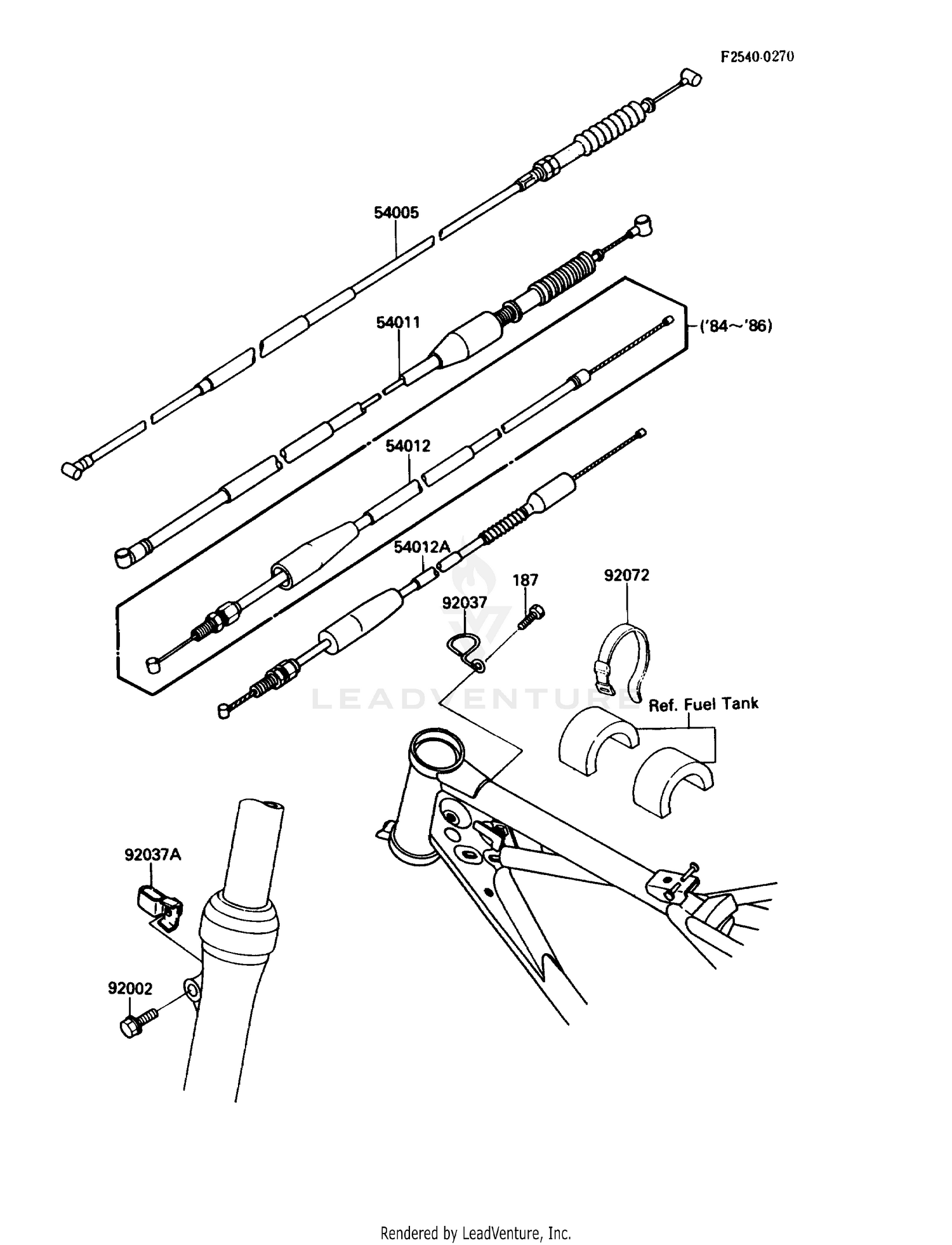 F2540-0270

54005

54011

('84~'86)

54012

54012A

187

92072

92037

LEADVENTURE

Ref. Fuel Tank

92037A

92002

Rendered by LeadVenture, Inc.