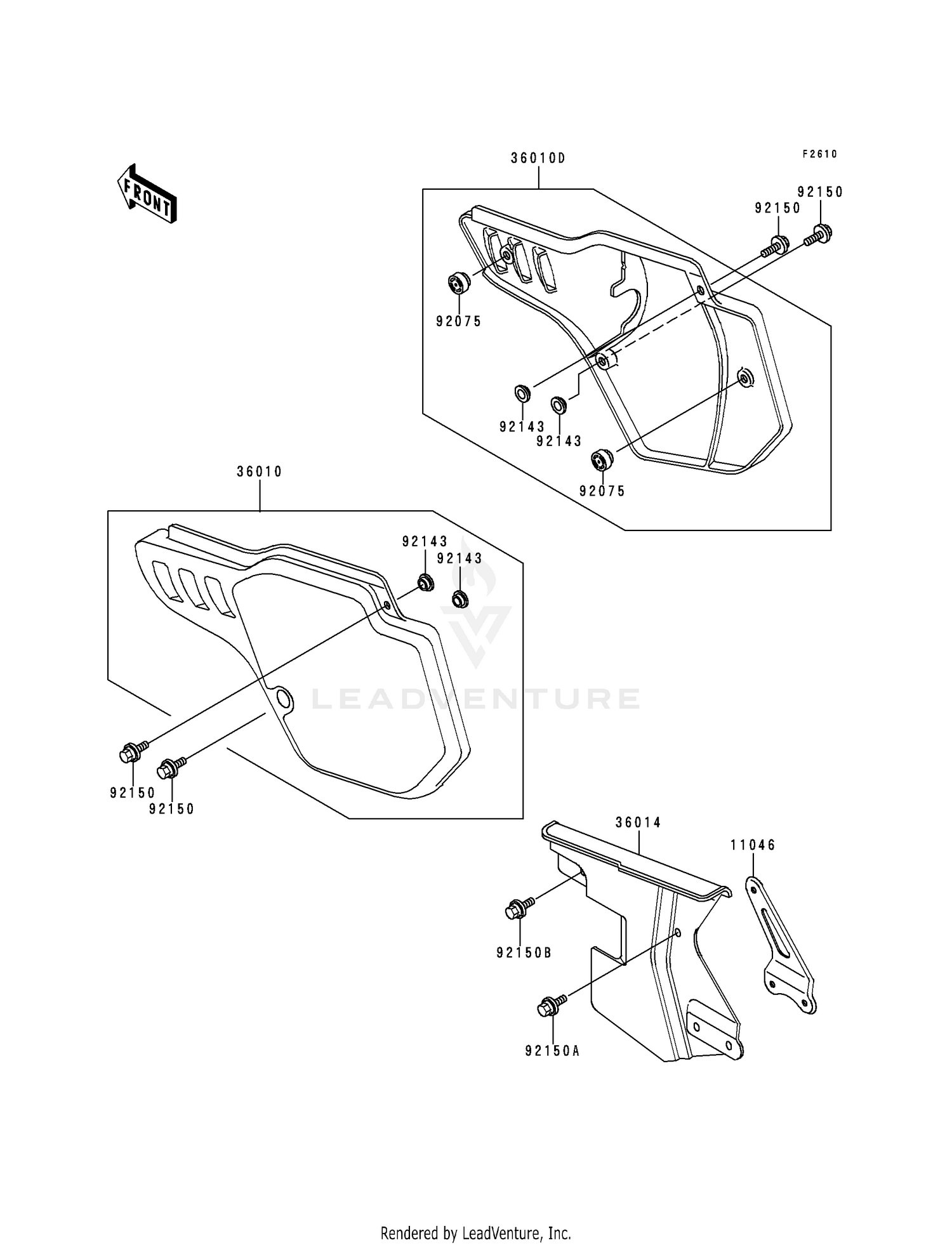 FRONT

36010D

F2610

92150

92150

92075

92143

92143

92075

36010

92143

92143

LEADVENTURE

92150

92150

36014

11046

92150B

92150A

Rendered by LeadVenture, Inc.