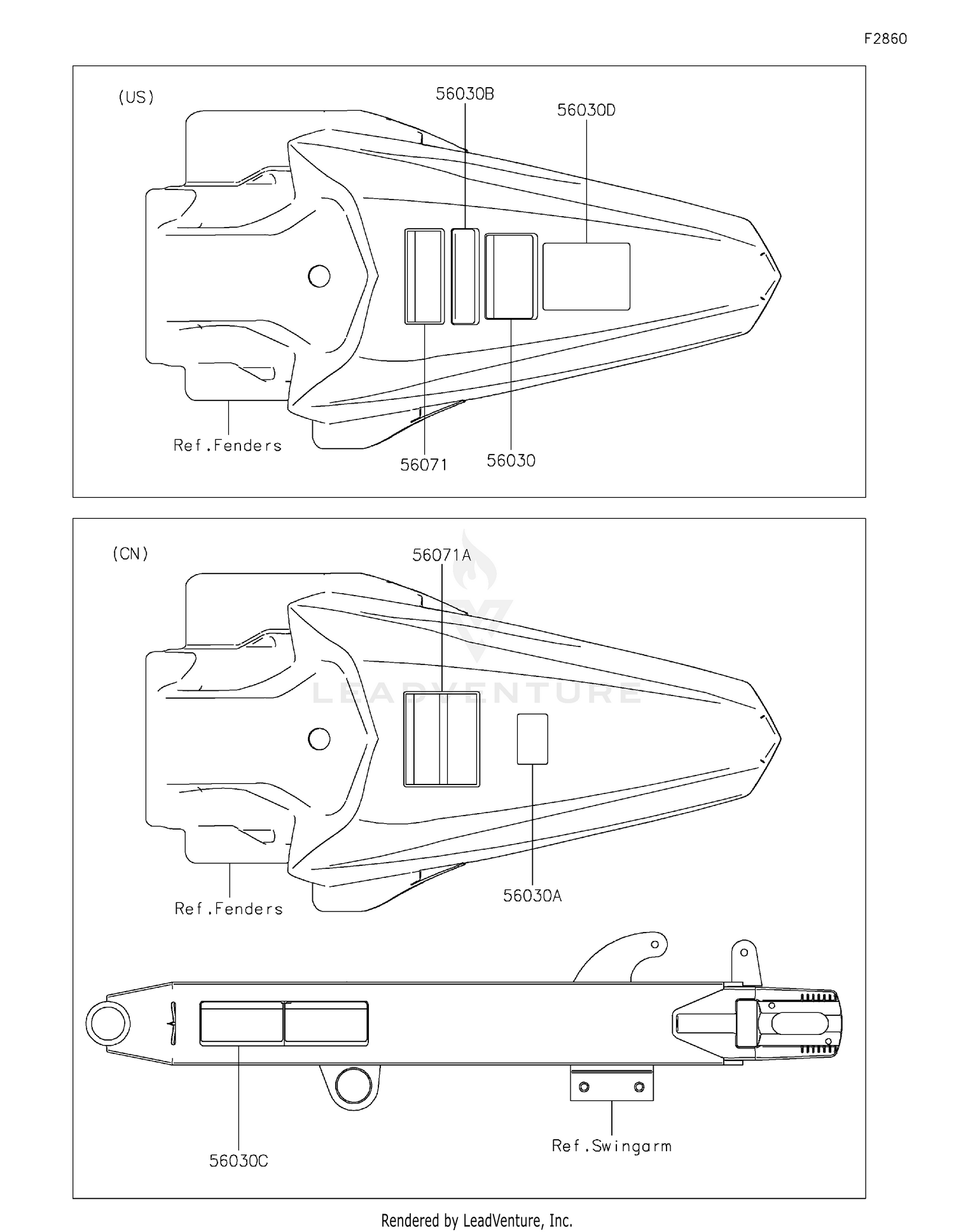 F2860

(US)

56030B

56030D

Ref.Fenders

56071

56030

(CN)

56071A

LEADVENTURE

Ref.Fenders

56030A

56030C

Ref.Swingarm

Rendered by LeadVenture, Inc.