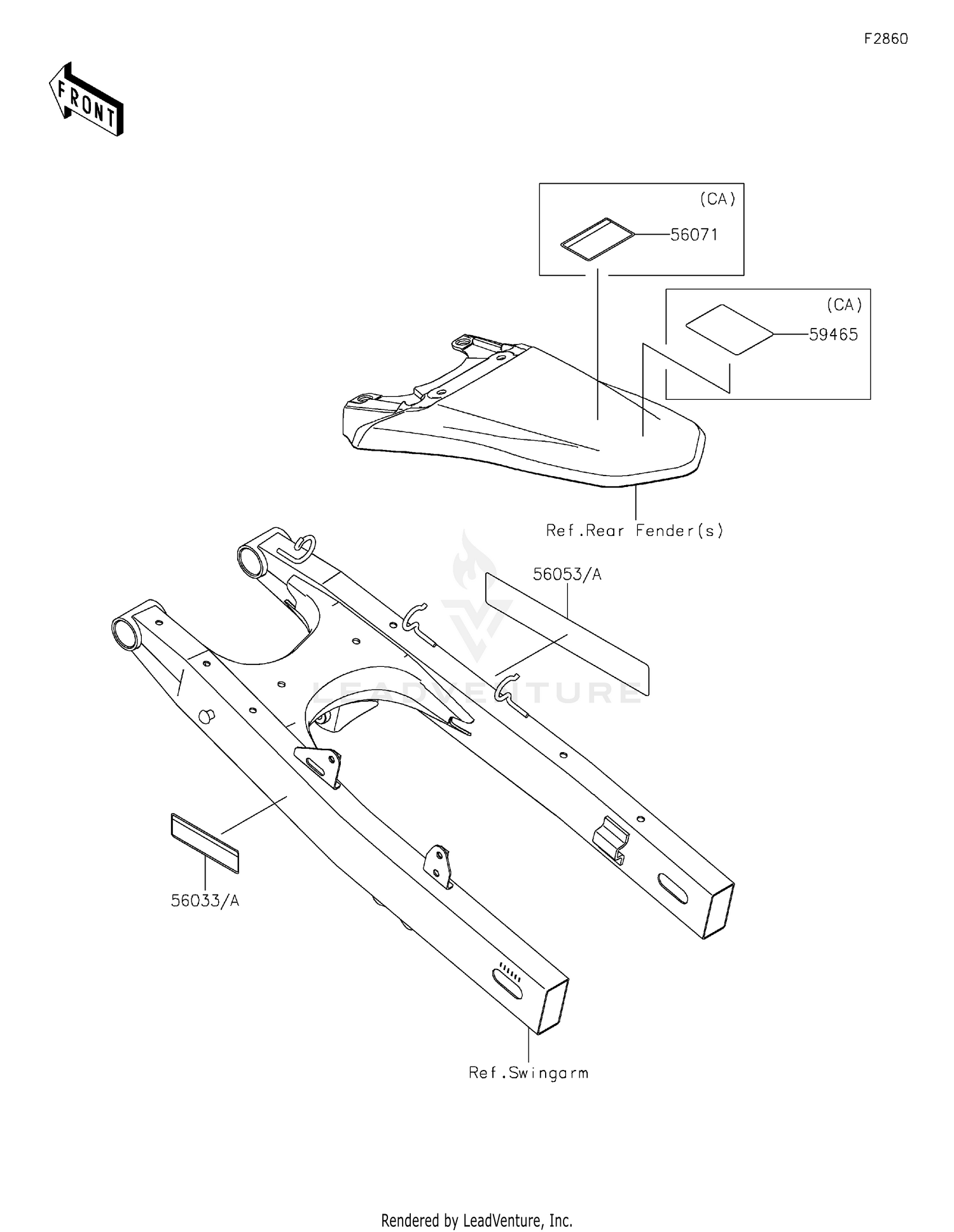 F2860

FRONT

(CA)

56071

(CA)

59465

Ref.Rear Fender(s)

56053/A

LEADVENTURE

56033/A

Ref.Swingarm

Rendered by LeadVenture, Inc.