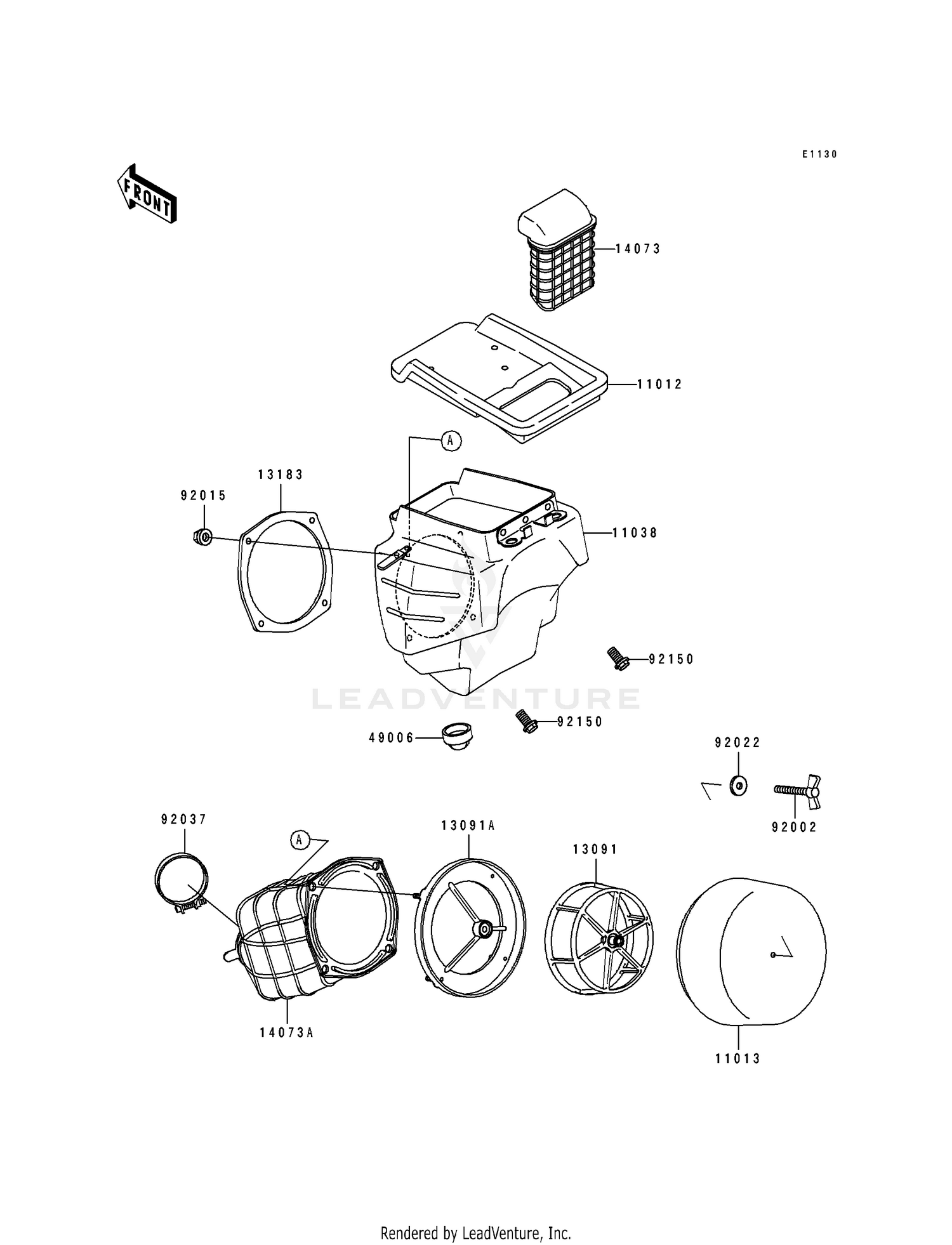 E1130

FRONT

14073

11012

A

13183

92015

11038

92150

LEADVENTURE

92150

49006

92022

92002

92037

A

13091A

13091

14073A

11013

Rendered by LeadVenture, Inc.