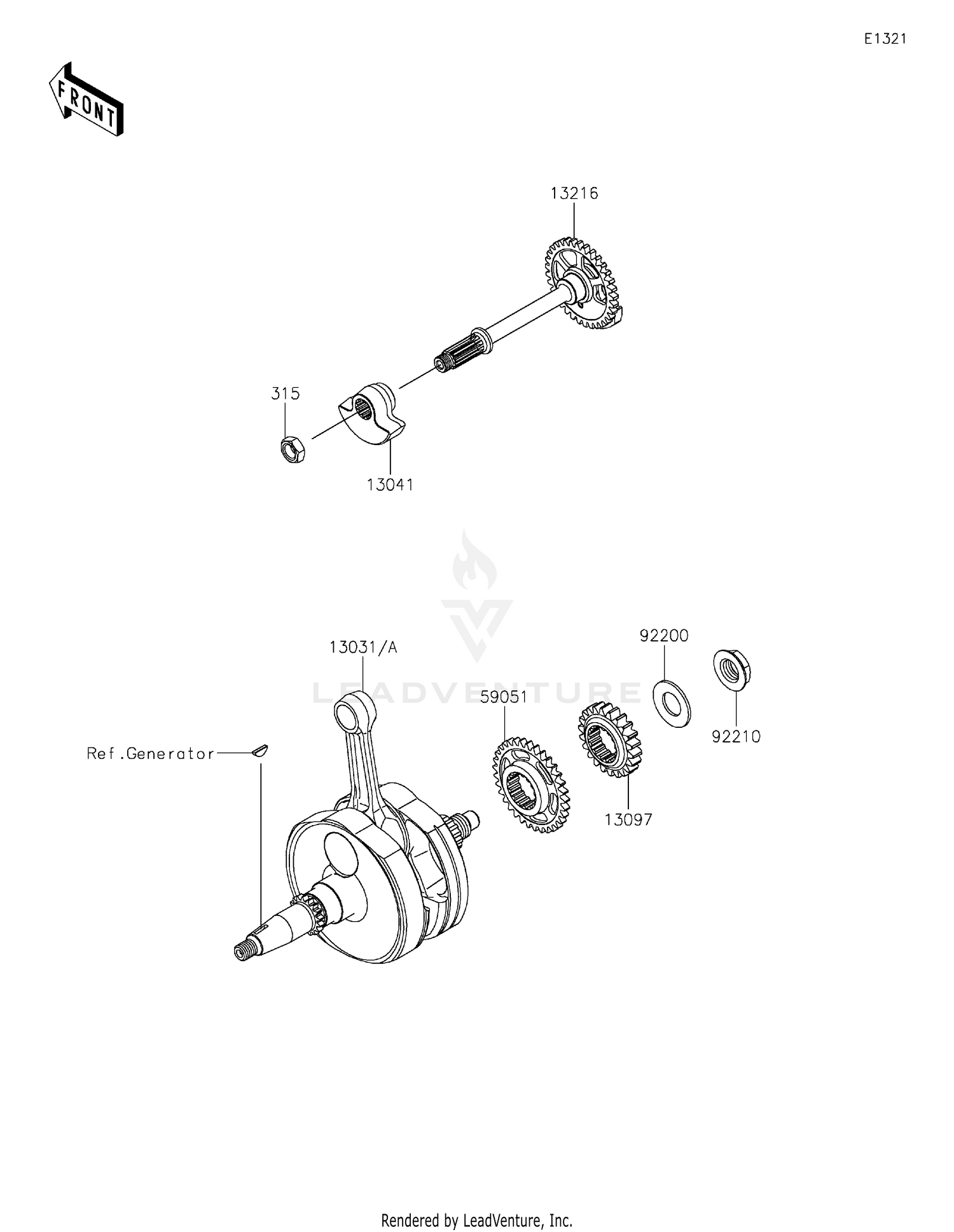 E1321

FRONT

13216

315

13041

LEADVENTURE

13031/A

92200

59051

92210

Ref.Generator

13097

Rendered by LeadVenture, Inc.