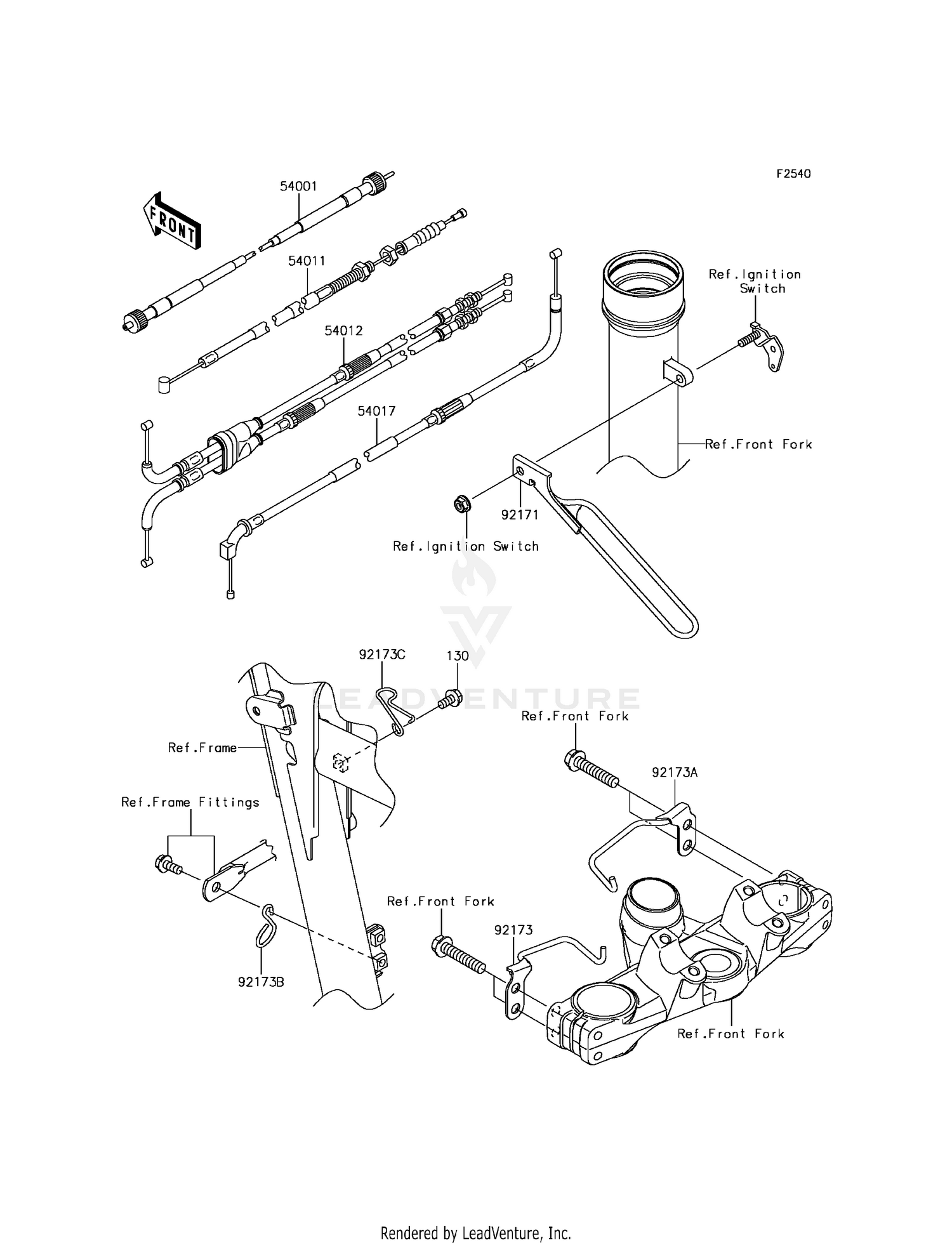 F2540

FRONT

54001

54011

54012

54017

Ref.Ignition Switch

Ref.Front Fork

92171

Ref.Ignition Switch

LEADVENTURE

92173C

130

Ref.Front Fork

Ref.Frame

92173A

Ref.Frame Fittings

Ref.Front Fork

92173

92173B

Ref.Front Fork

Rendered by LeadVenture, Inc.