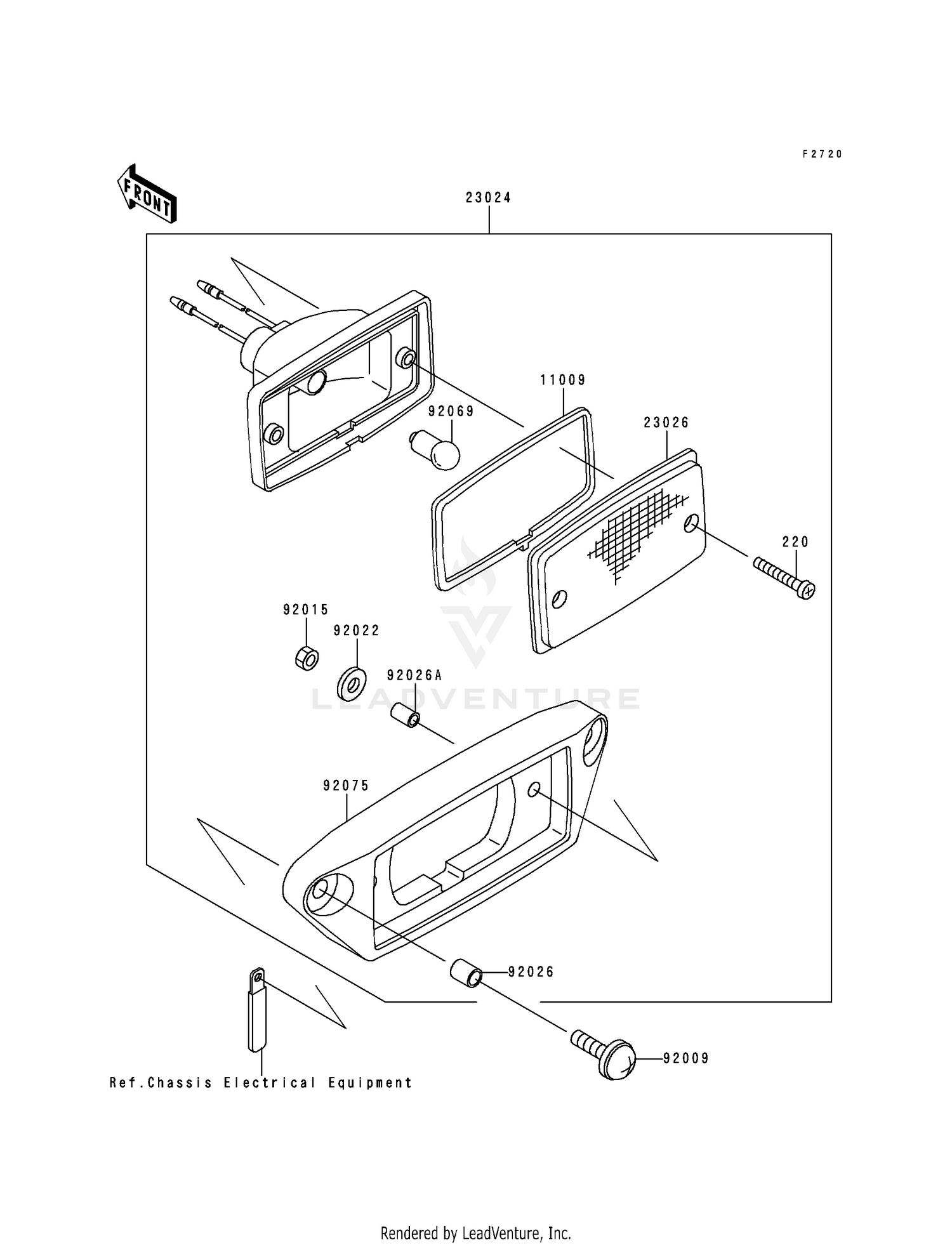 F2720

FRONT

23024

11009

92069

23026

220

92015

92022

92026A

LEADVENTURE

92075

92026

92009

Ref.Chassis Electrical Equipment

Rendered by LeadVenture, Inc.