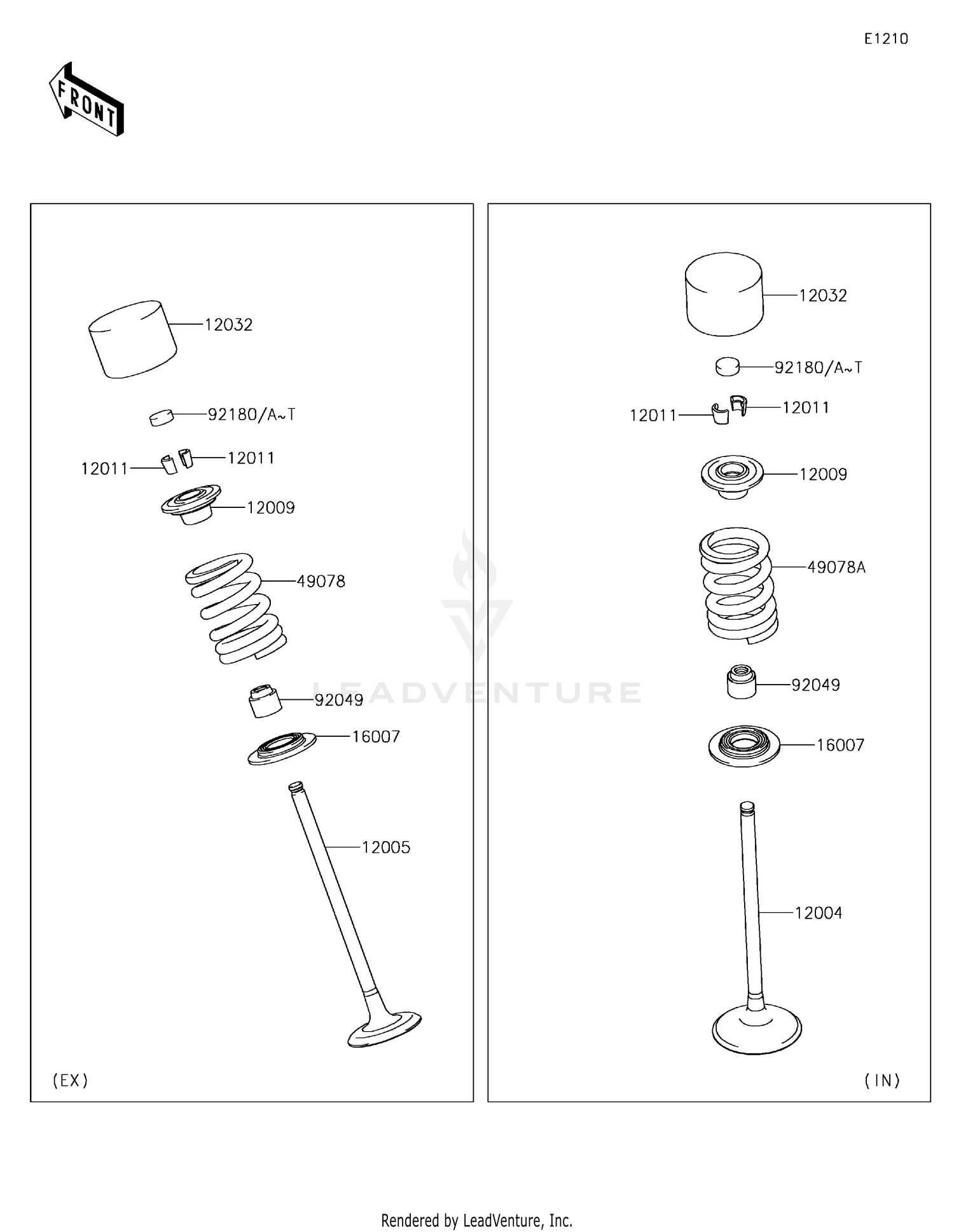 E1210

FRONT

12032
92180/A~T
12011
12011
12009
49078
92049
16007
12005
(EX)

12032
92180/A~T
12011
12011
12009
49078A
92049
16007
12004
(IN)

LEADVENTURE

Rendered by LeadVenture, Inc.