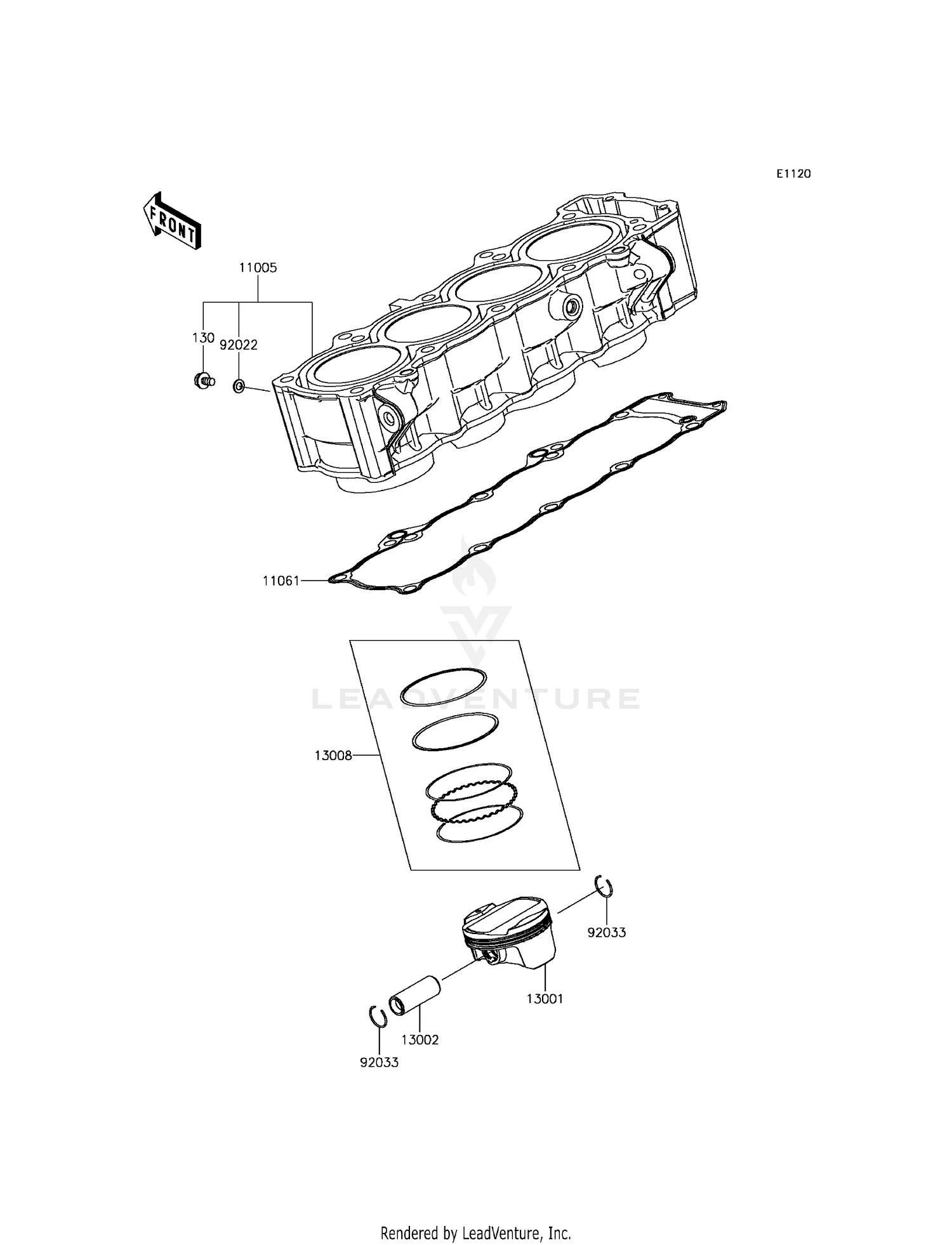 E1120

FRONT

11005

130

92022

11061

LEADVENTURE

13008

92033

13001

13002

92033

Rendered by LeadVenture, Inc.