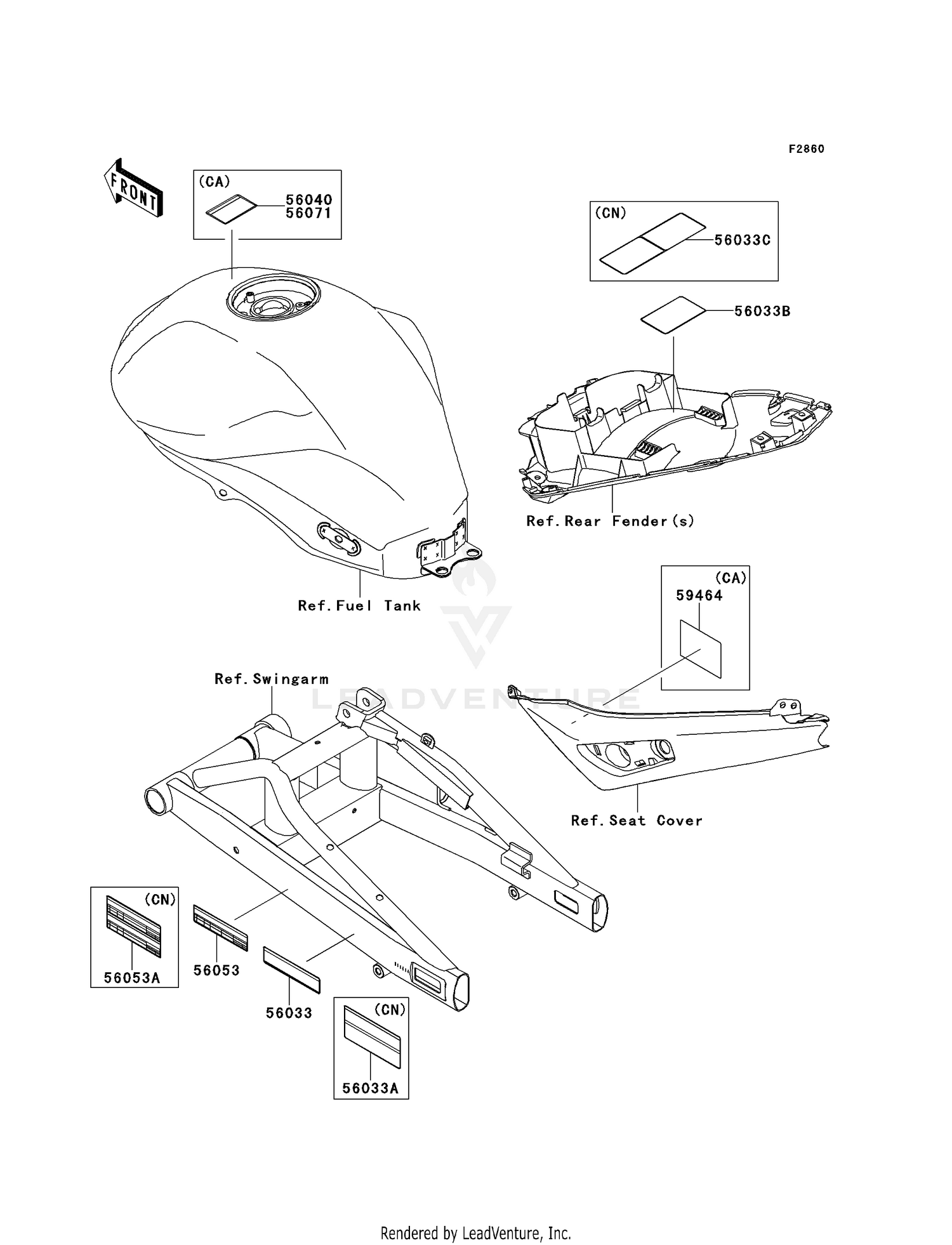 F2860

FRONT

(CA)
56040
56071

(CN)
56033C

56033B

Ref. Rear Fender(s)

Ref. Fuel Tank

(CA)
59464

LEADVENTURE

Ref. Swingarm

Ref. Seat Cover

(CN)
56053A

56053

56033

(CN)
56033A

Rendered by LeadVenture, Inc.