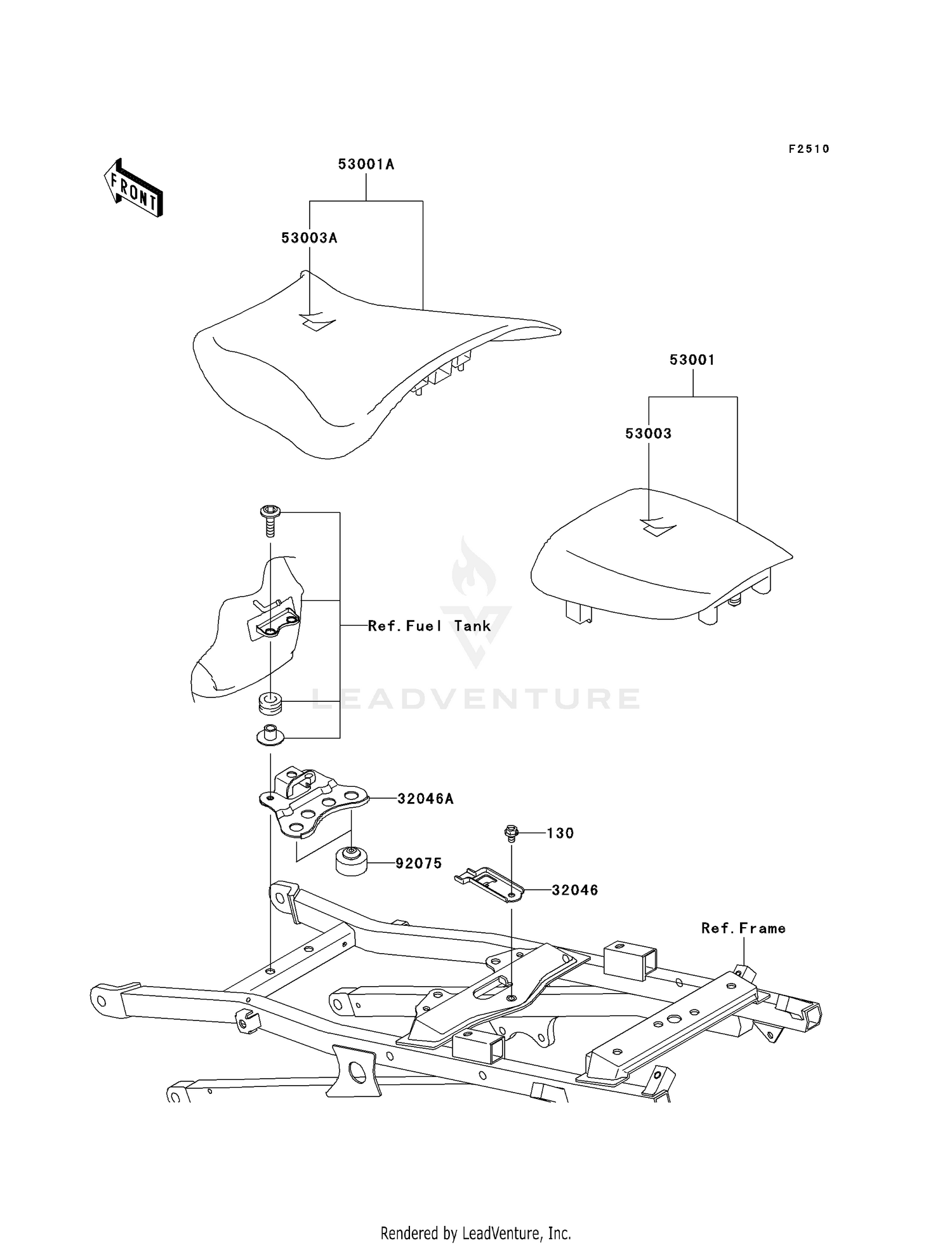 F2510

FRONT

53001A

53003A

53001

53003

Ref.Fuel Tank

LEADVENTURE

32046A

130

92075

32046

Ref.Frame

Rendered by LeadVenture, Inc.