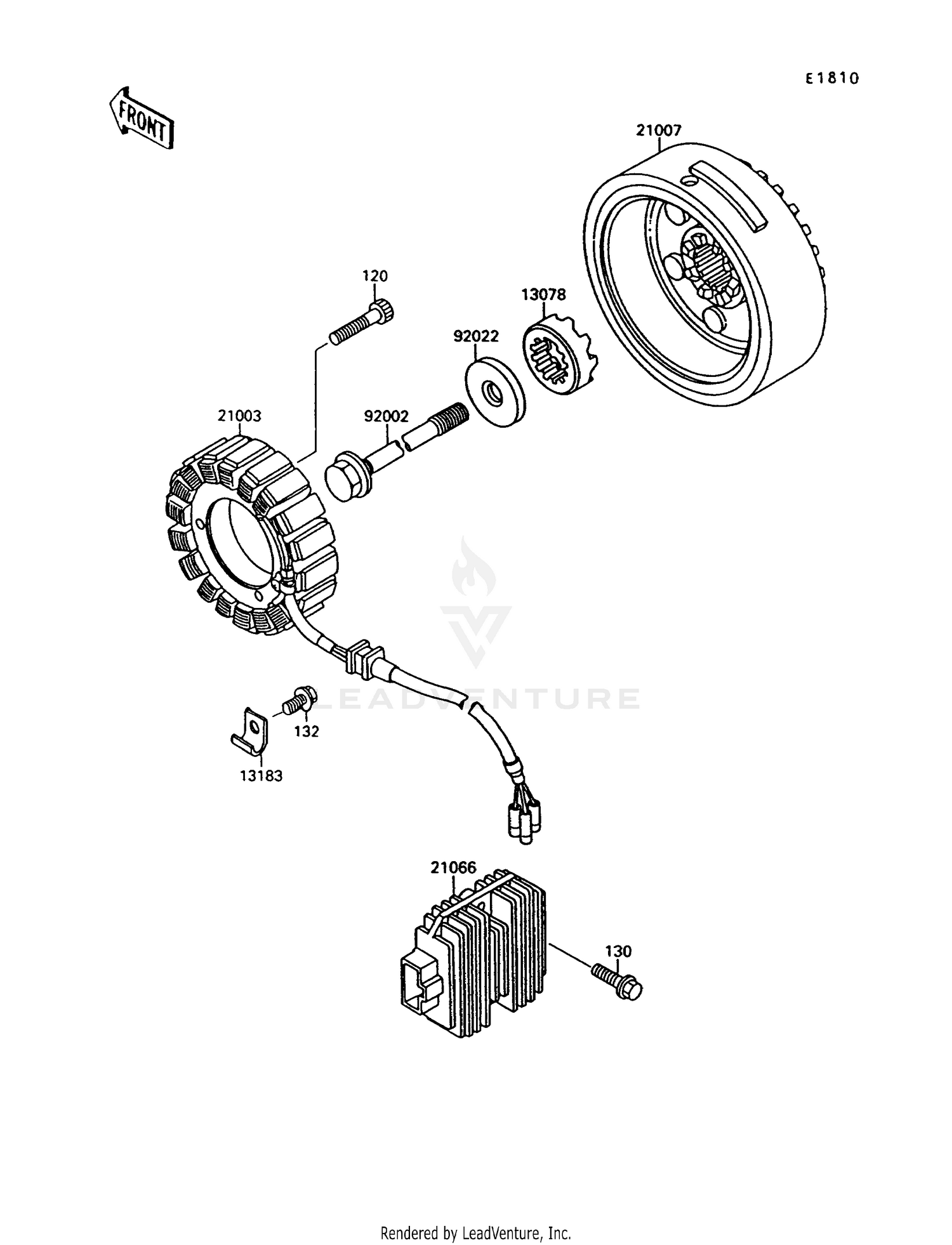 E1810

FRONT

21007

120

13078

92022

21003

92002

LEADVENTURE

132

13183

21066

130

Rendered by LeadVenture, Inc.