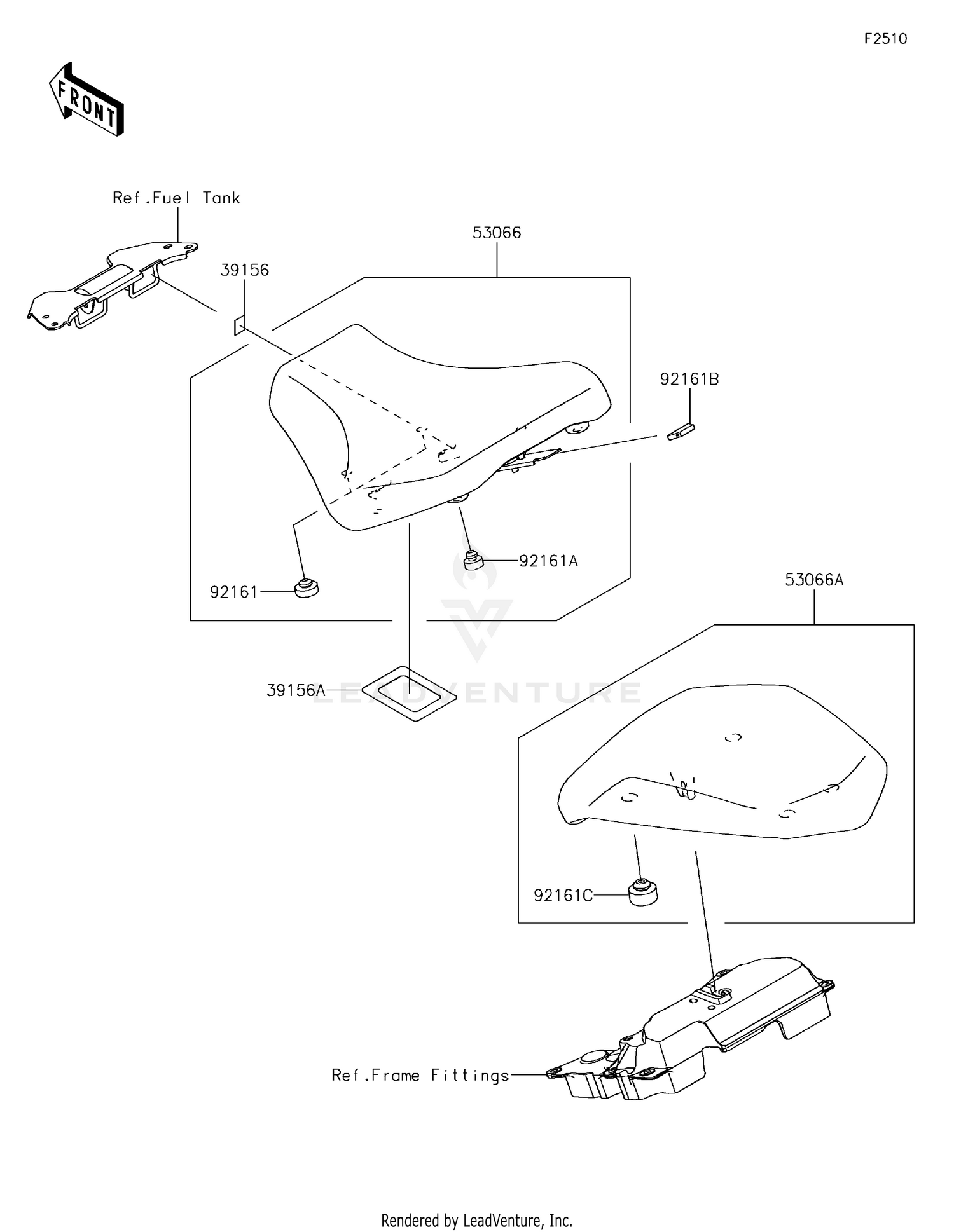 F2510

FRONT

Ref.Fuel Tank

53066

39156

92161B

92161A

92161

53066A

39156A

LEADVENTURE

92161C

Ref.Frame Fittings

Rendered by LeadVenture, Inc.