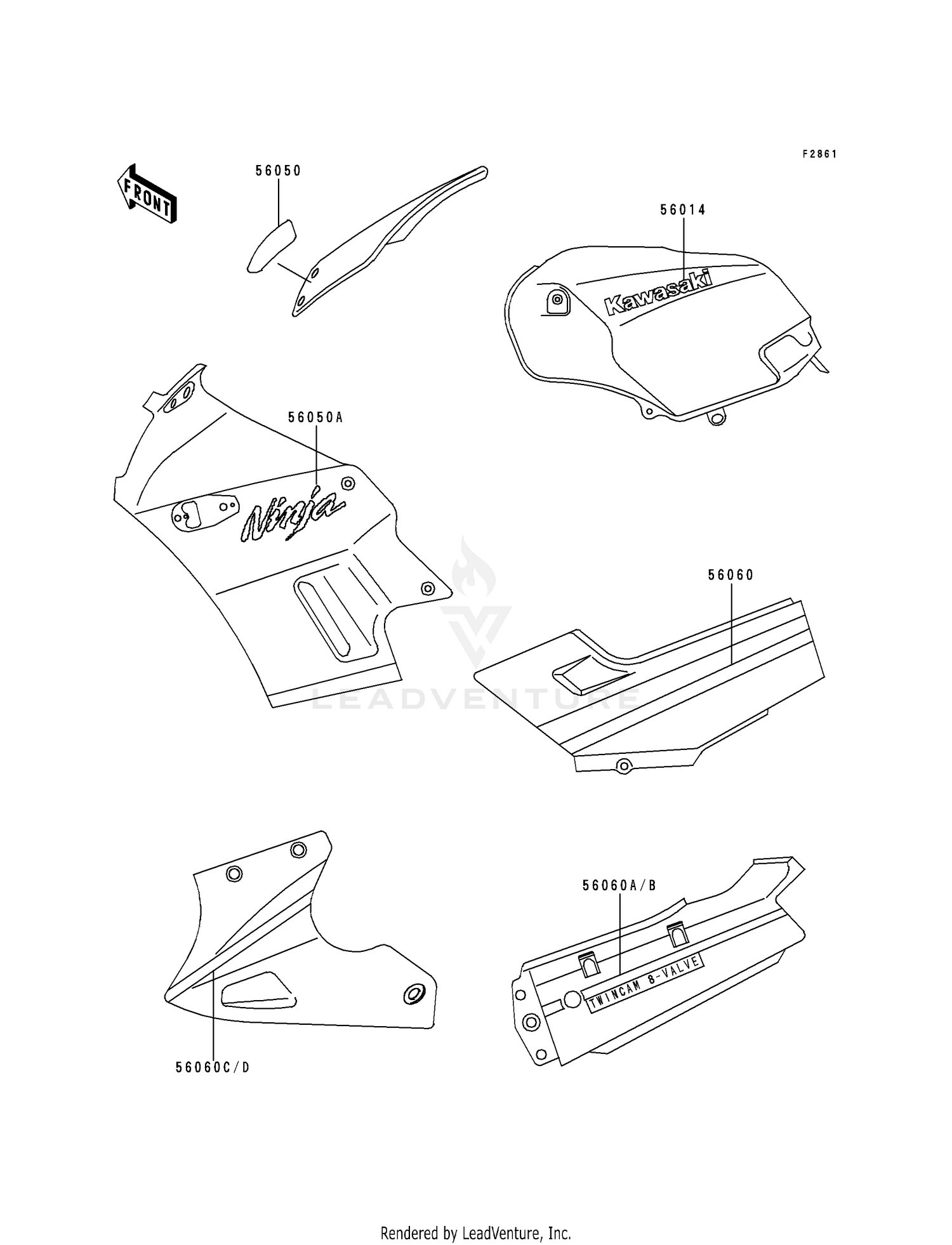 F2861

FRONT

56050

56014

Kawasaki

56050A

Ninja

56060

LEADVENTURE

56060A/B

TWINCAM 8-VALVE

56060C/D

Rendered by LeadVenture, Inc.