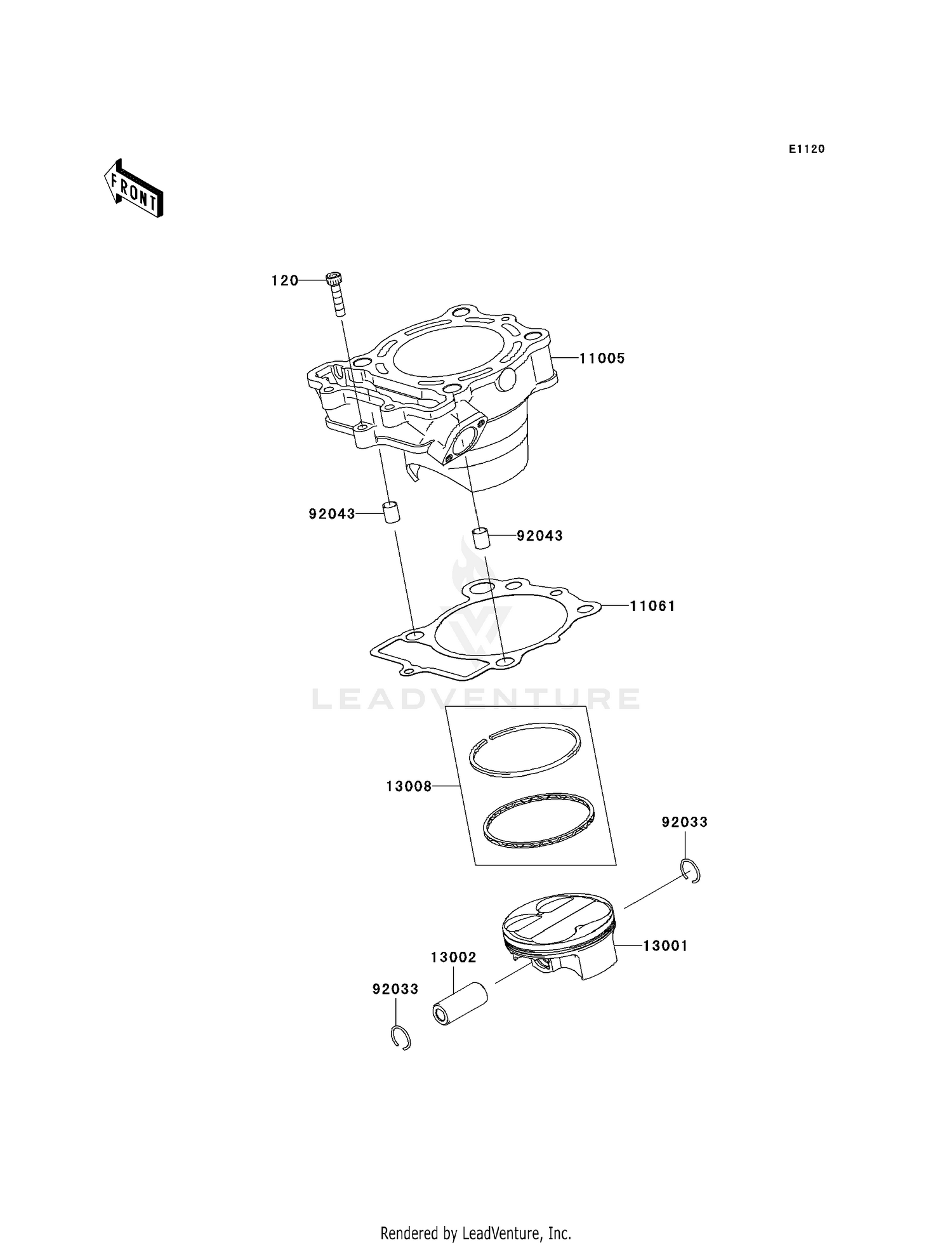 E1120

FRONT

120

11005

92043

92043

11061

LEADVENTURE

13008

92033

13001

13002

92033

Rendered by LeadVenture, Inc.